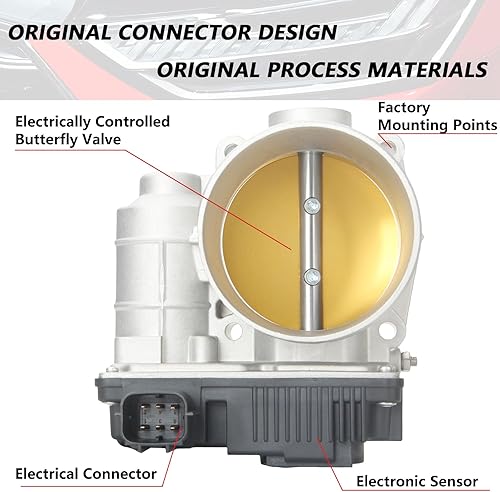 ORIGINAL CONNECTOR DESIGN

ORIGINAL PROCESS MATERIALS

Electrically Controlled Butterfly Valve

Factory Mounting Points

Electrical Connector

Electronic Sensor