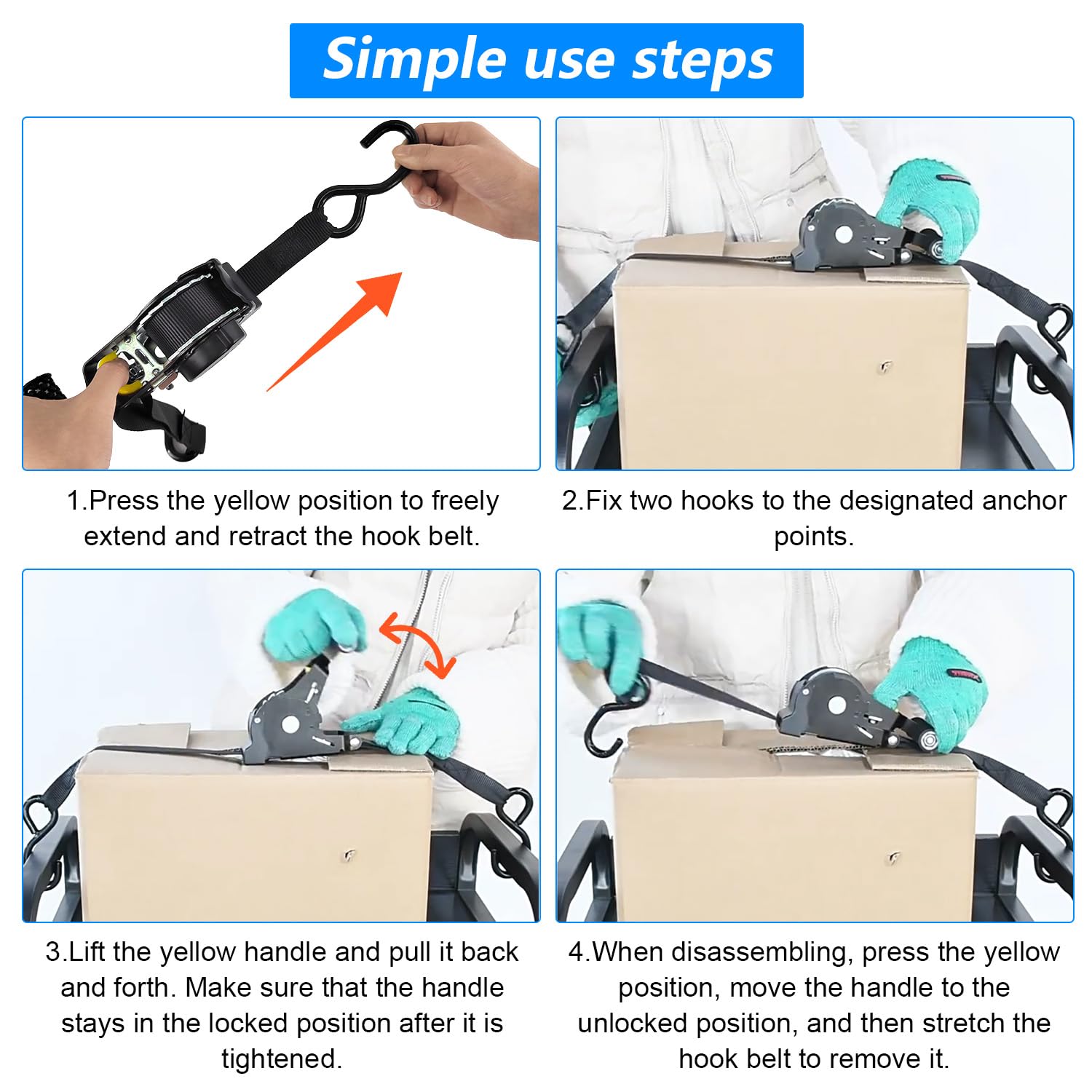 Simple use steps

1.Press the yellow position to freely extend and retract the hook belt.

2.Fix two hooks to the designated anchor points.

3.Lift the yellow handle and pull it back and forth. Make sure that the handle stays in the locked position after it is tightened.

4.When disassembling, press the yellow position, move the handle to the unlocked position, and then stretch the hook belt to remove it.