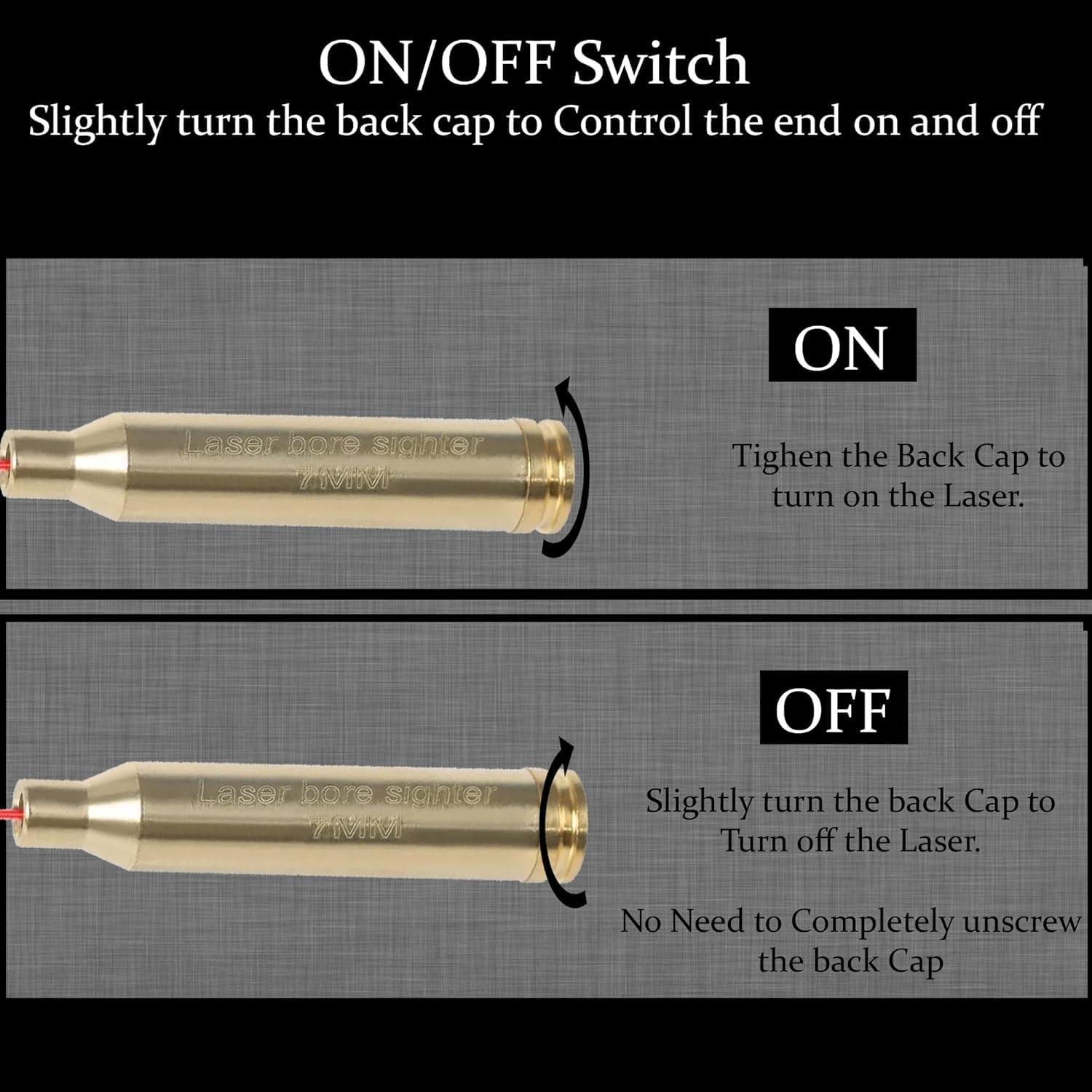 ON/OFF Switch
Slightly turn the back cap to Control the end on and off

Laser bore sighter
7MM

ON

Tighen the Back Cap to turn on the Laser.

Laser bore sighter
7MM

OFF

Slightly turn the back Cap to Turn off the Laser.

No Need to Completely unscrew the back Cap