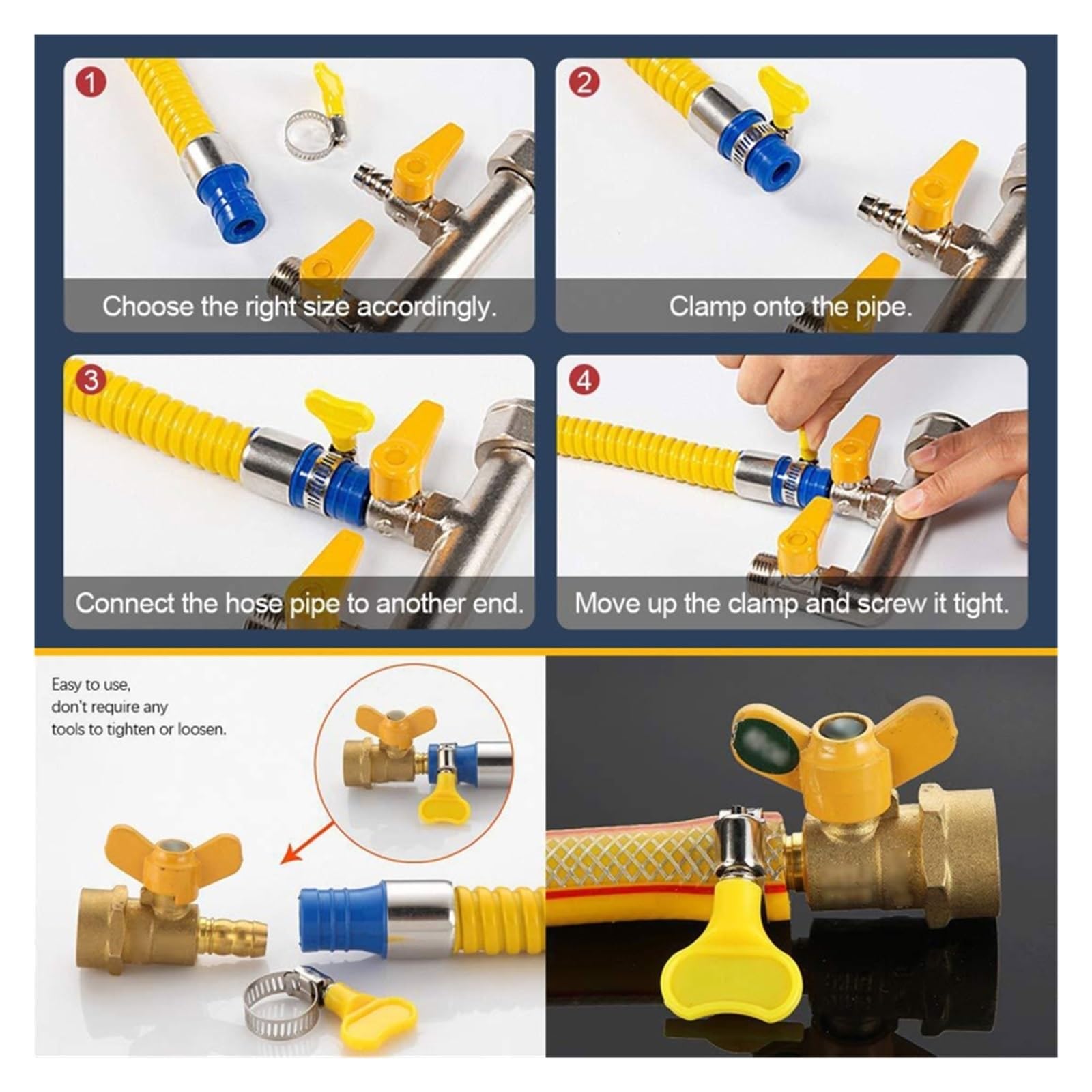 1
Choose the right size accordingly.

2
Clamp onto the pipe.

3
Connect the hose pipe to another end.

4
Move up the clamp and screw it tight.

Easy to use, don't require any tools to tighten or loosen.