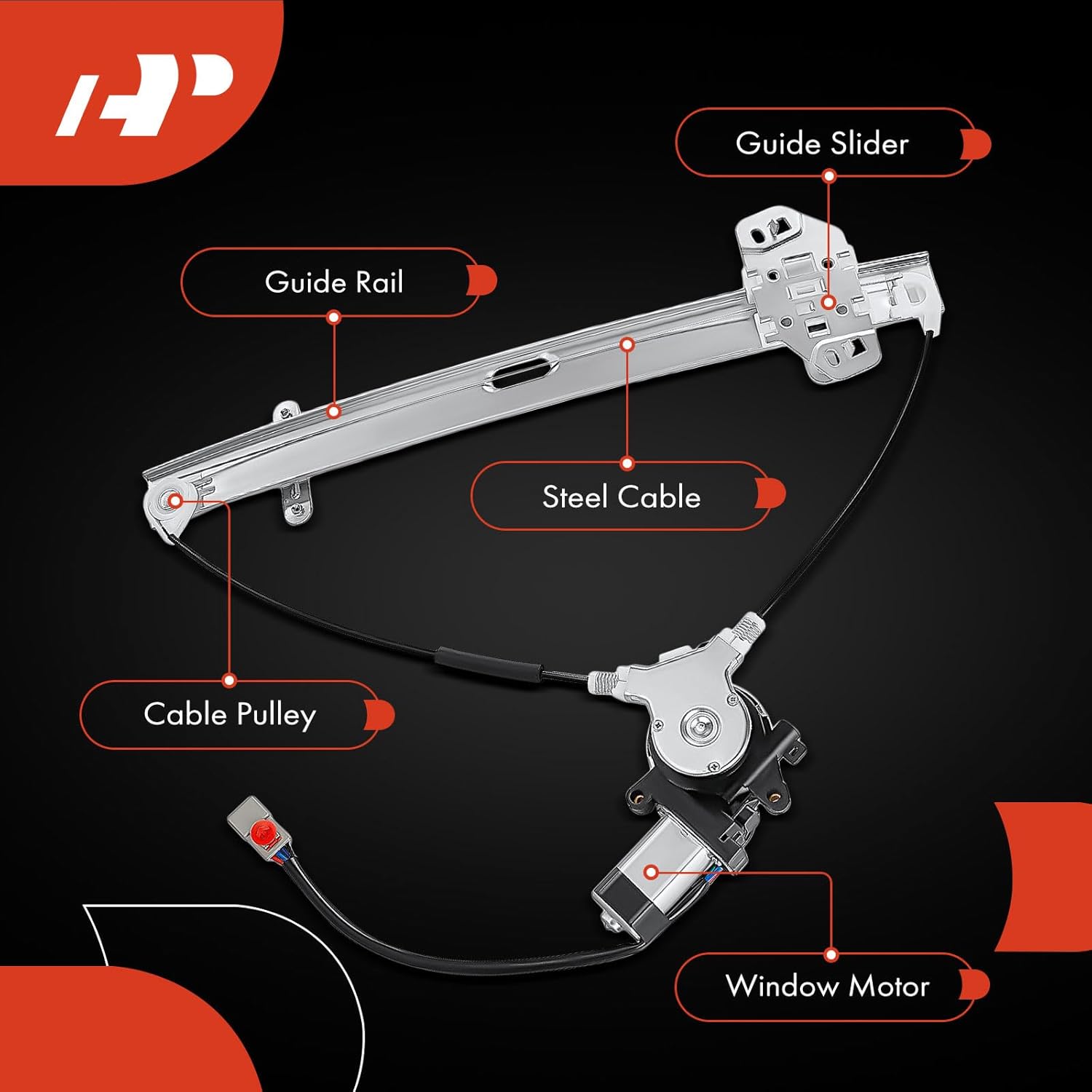 Guide Slider

Guide Rail

Steel Cable

Cable Pulley

Window Motor