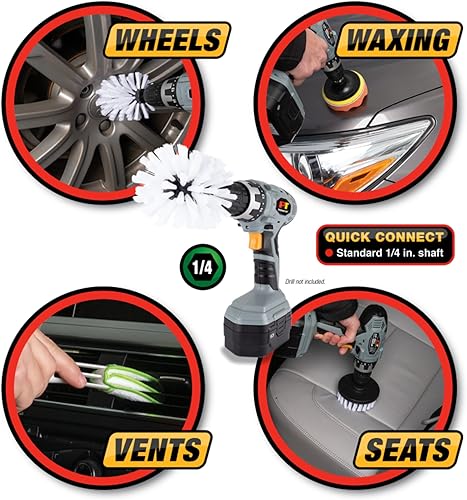 WHEELS

WAXING

QUICK CONNECT
Standard 1/4 in. shaft

1/4

Drill not included.

VENTS

SEATS