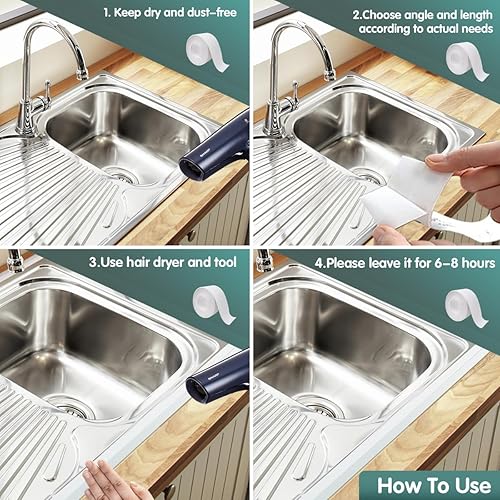 1. Keep dry and dust-free

2.Choose angle and length according to actual needs

3.Use hair dryer and tool

4.Please leave it for 6-8 hours

How To Use