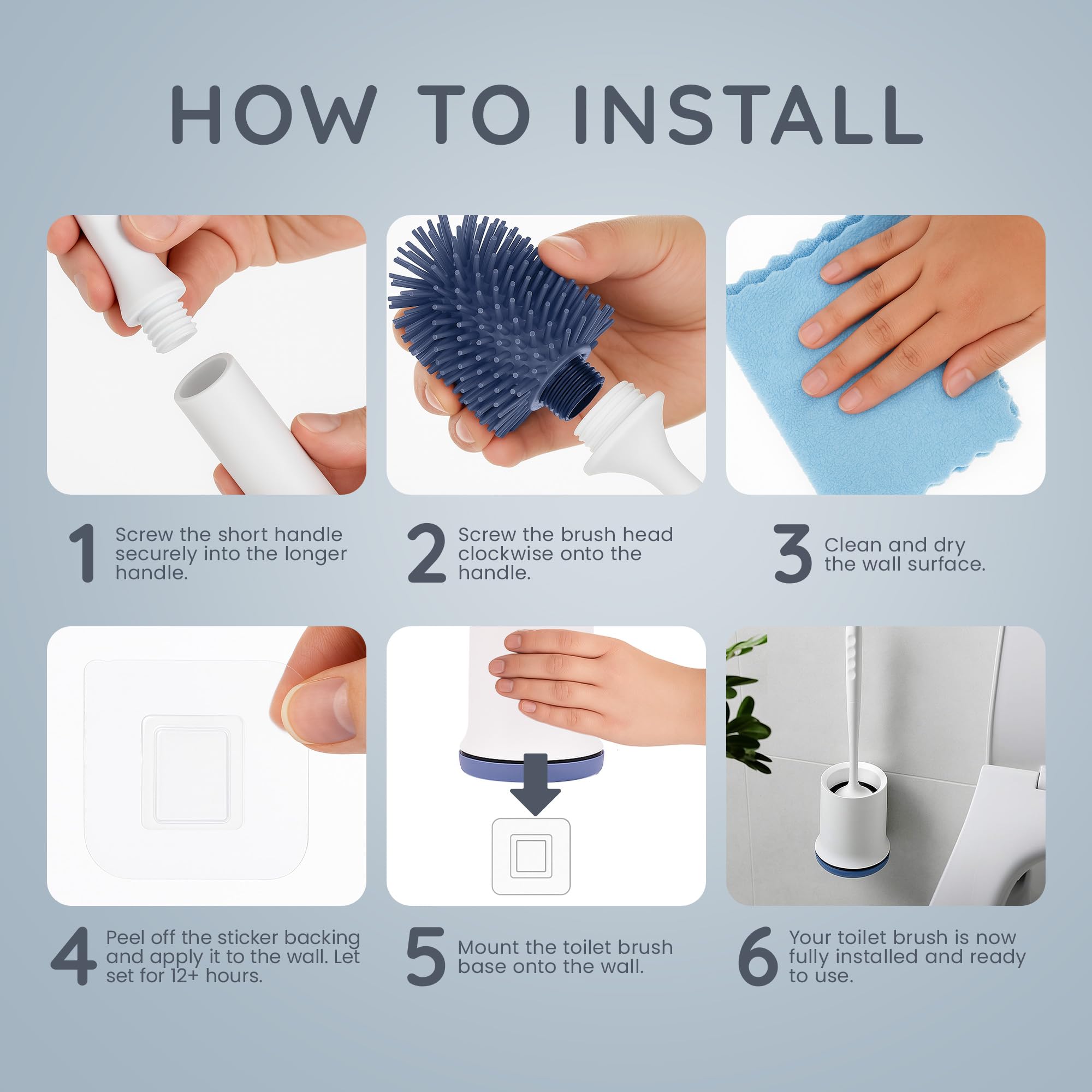 HOW TO INSTALL

1 Screw the short handle securely into the longer handle.

2 Screw the brush head clockwise onto the handle.

3 Clean and dry the wall surface.

4 Peel off the sticker backing and apply it to the wall. Let set for 12+ hours.

5 Mount the toilet brush base onto the wall.

6 Your toilet brush is now fully installed and ready to use.