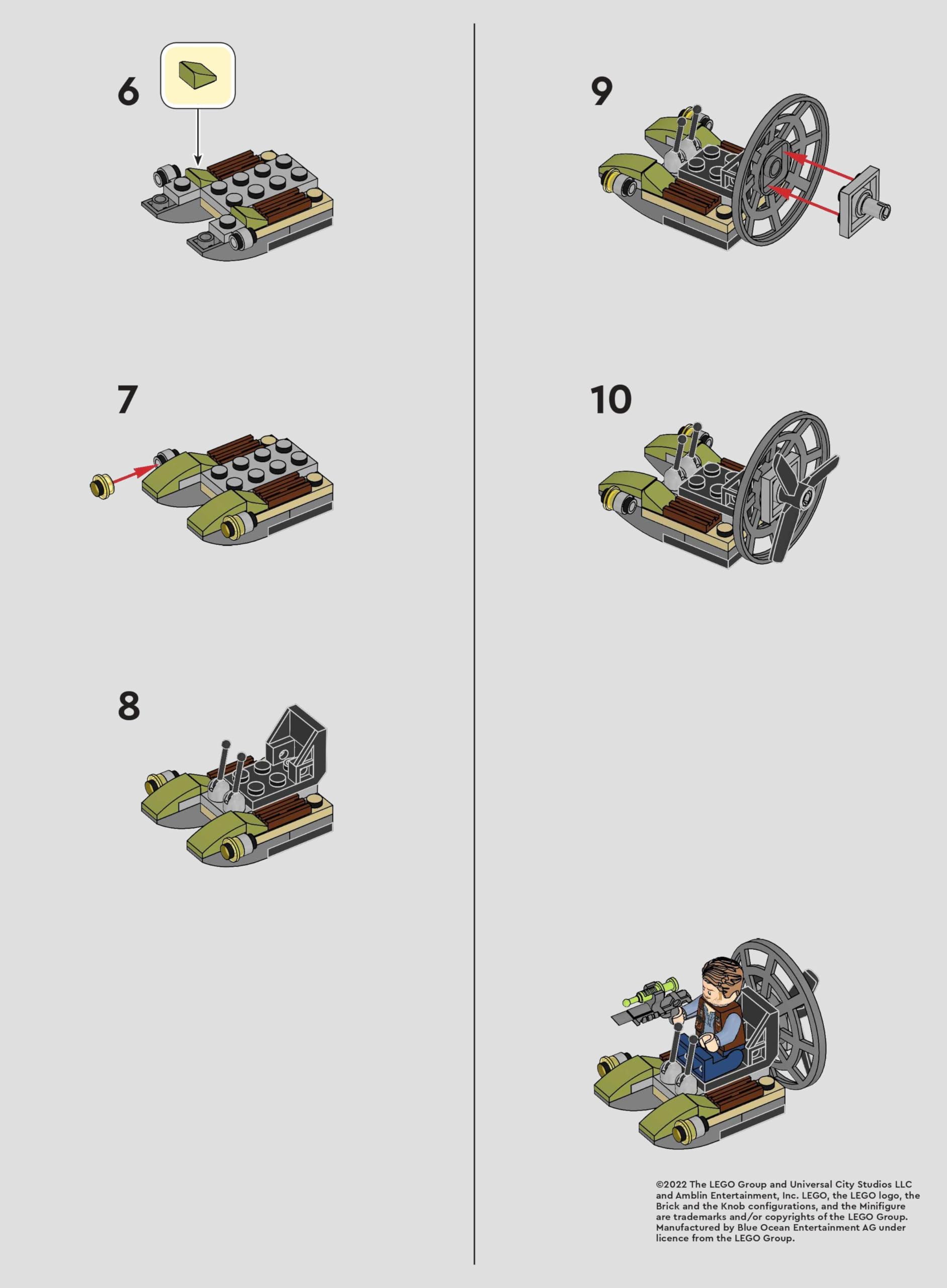 6

7

8

9

10

©2022 The LEGO Group and Universal City Studios LLC and Amblin Entertainment, Inc. LEGO, the LEGO logo, the Brick and the Knob configurations, and the Minifigure are trademarks and/or copyrights of the LEGO Group. Manufactured by Blue Ocean Entertainment AG under licence from the LEGO Group.