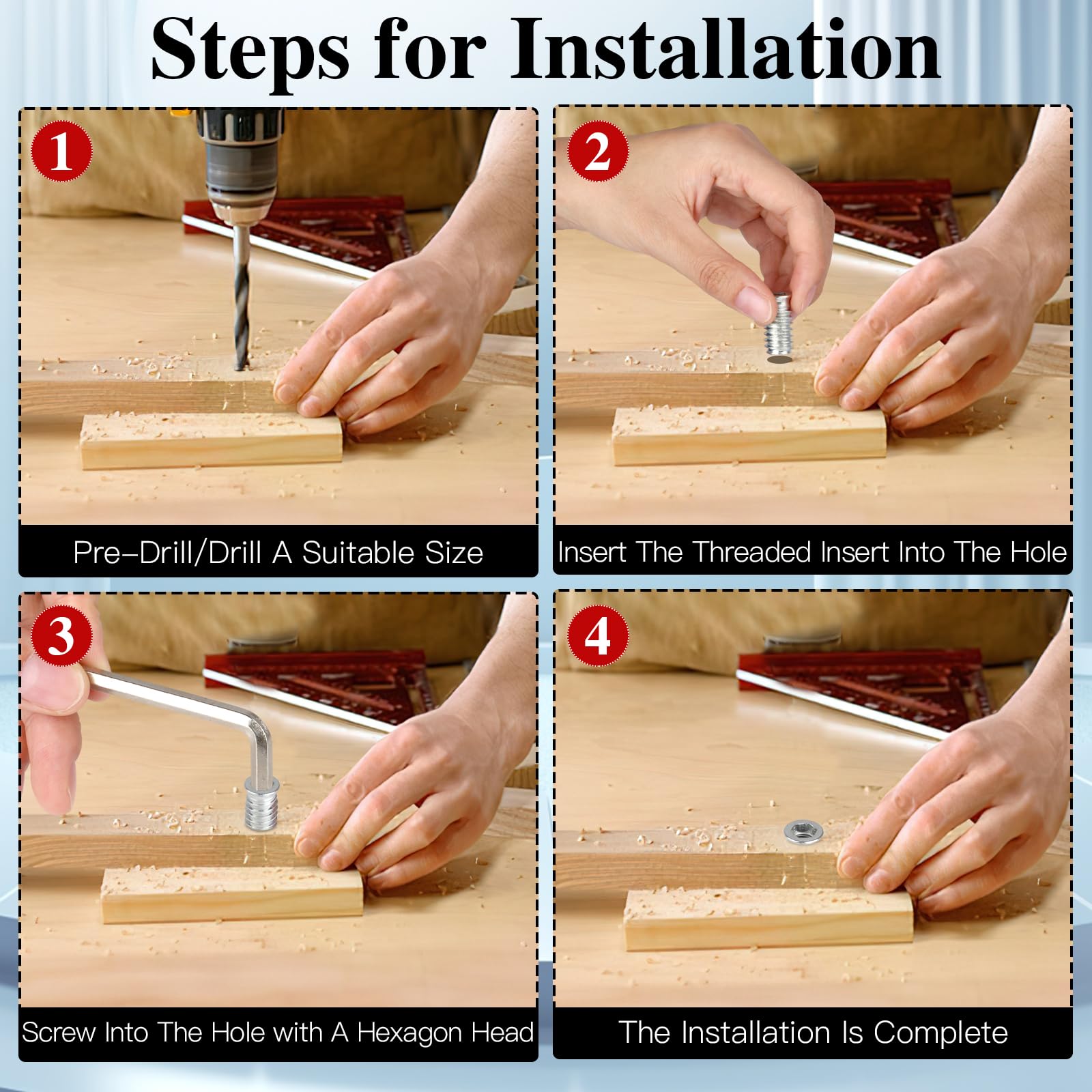 Steps for Installation

1

Pre-Drill/Drill A Suitable Size

2

Insert The Threaded Insert Into The Hole

3

Screw Into The Hole with A Hexagon Head

4

The Installation Is Complete