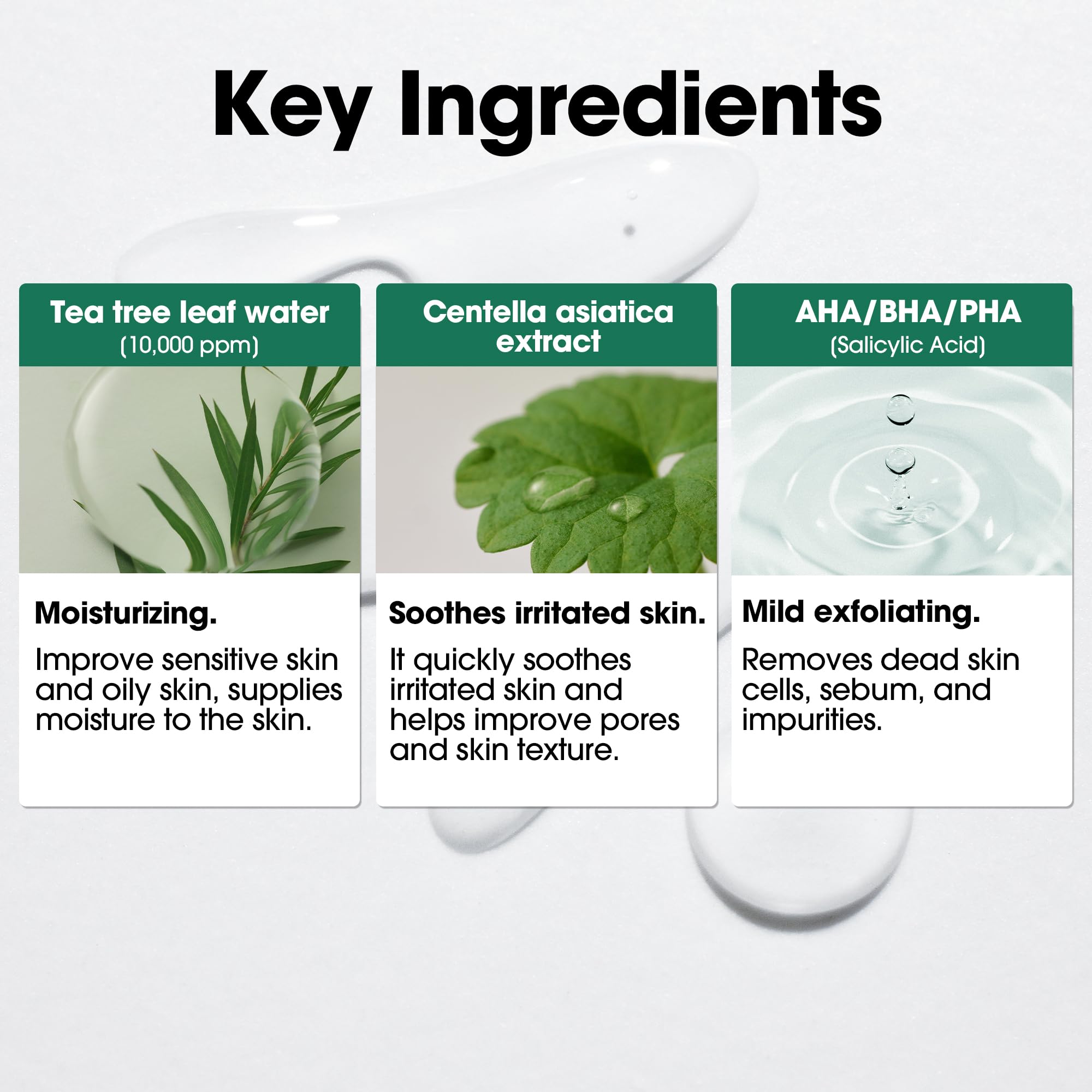 Key Ingredients

Tea tree leaf water
(10,000 ppm)

Moisturizing.

Improve sensitive skin and oily skin, supplies moisture to the skin.

Centella asiatica extract

Soothes irritated skin.

It quickly soothes irritated skin and helps improve pores and skin texture.

AHA/BHA/PHA
(Salicylic Acid)

Mild exfoliating.

Removes dead skin cells, sebum, and impurities.