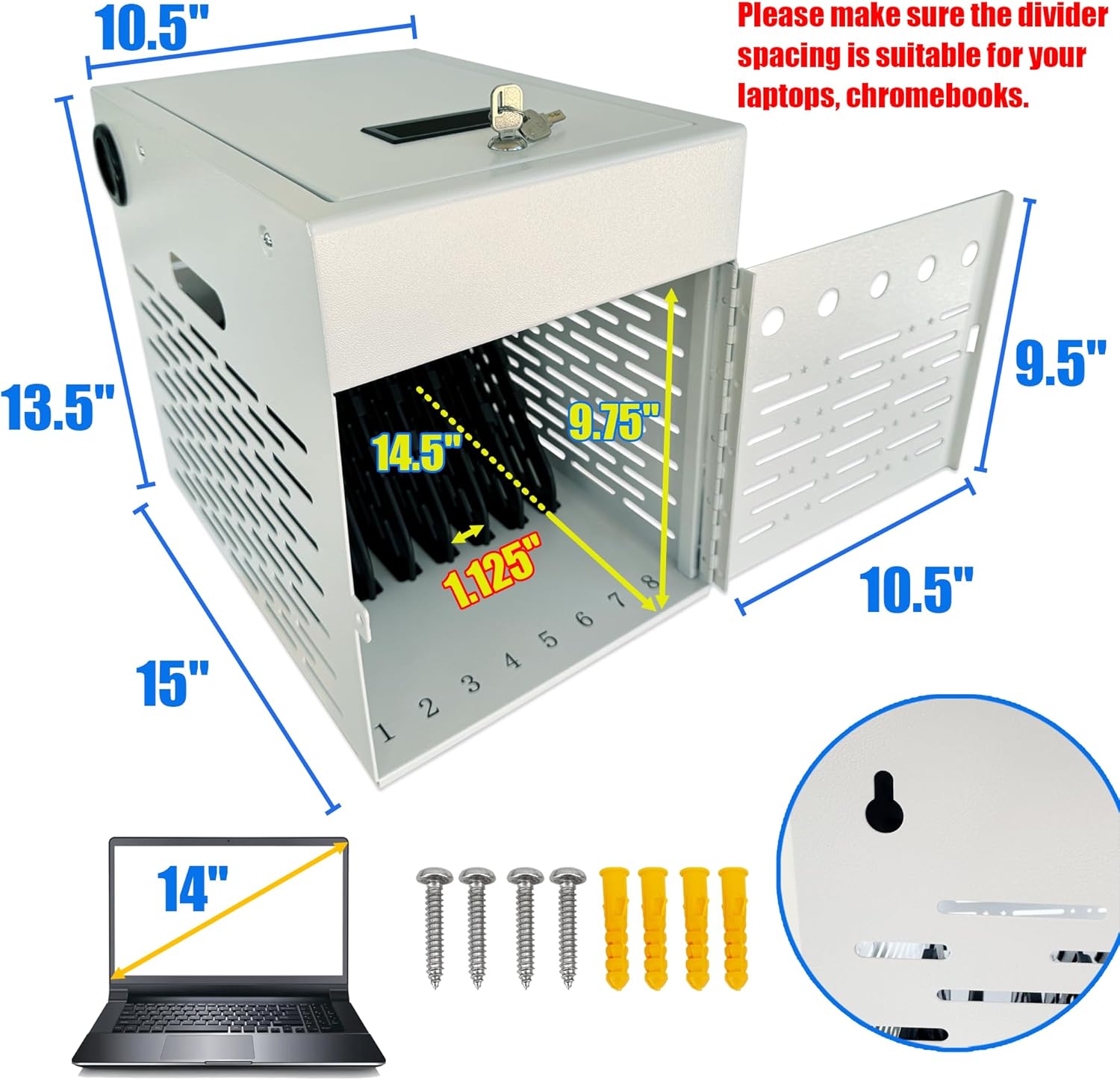 10.5"

Please make sure the divider spacing is suitable for your laptops, chromebooks.

13.5"

14.5"

9.75"

9.5"

1.125"

10.5"

15"

1 2 3 4 5 6 7 8

14"