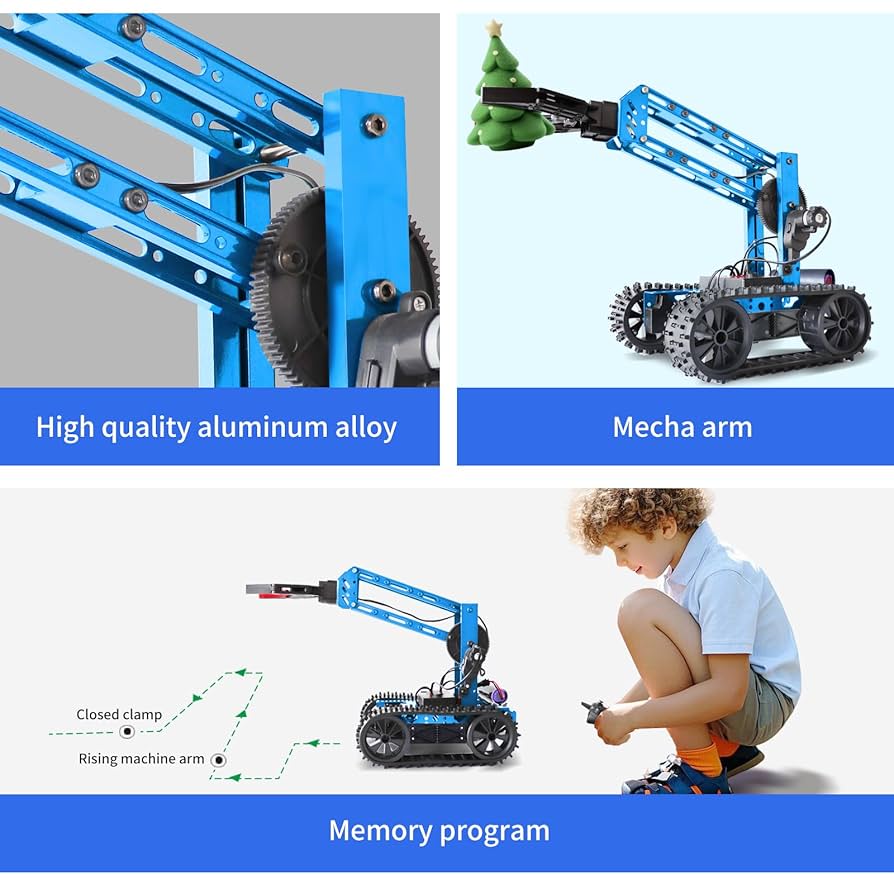 High quality aluminum alloy

Mecha arm

Closed clamp

Rising machine arm

Memory program