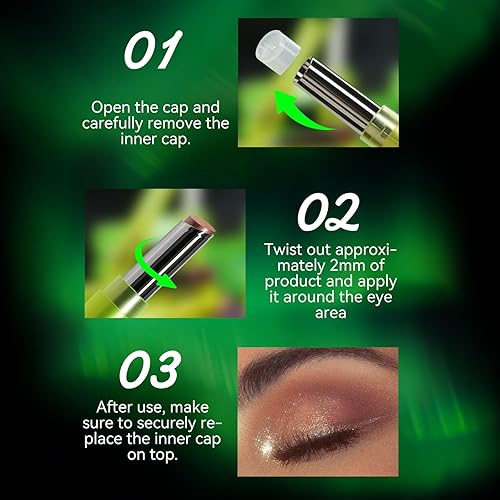 01

Open the cap and carefully remove the inner cap.

02

Twist out approximately 2mm of product and apply it around the eye area

03

After use, make sure to securely replace the inner cap on top.