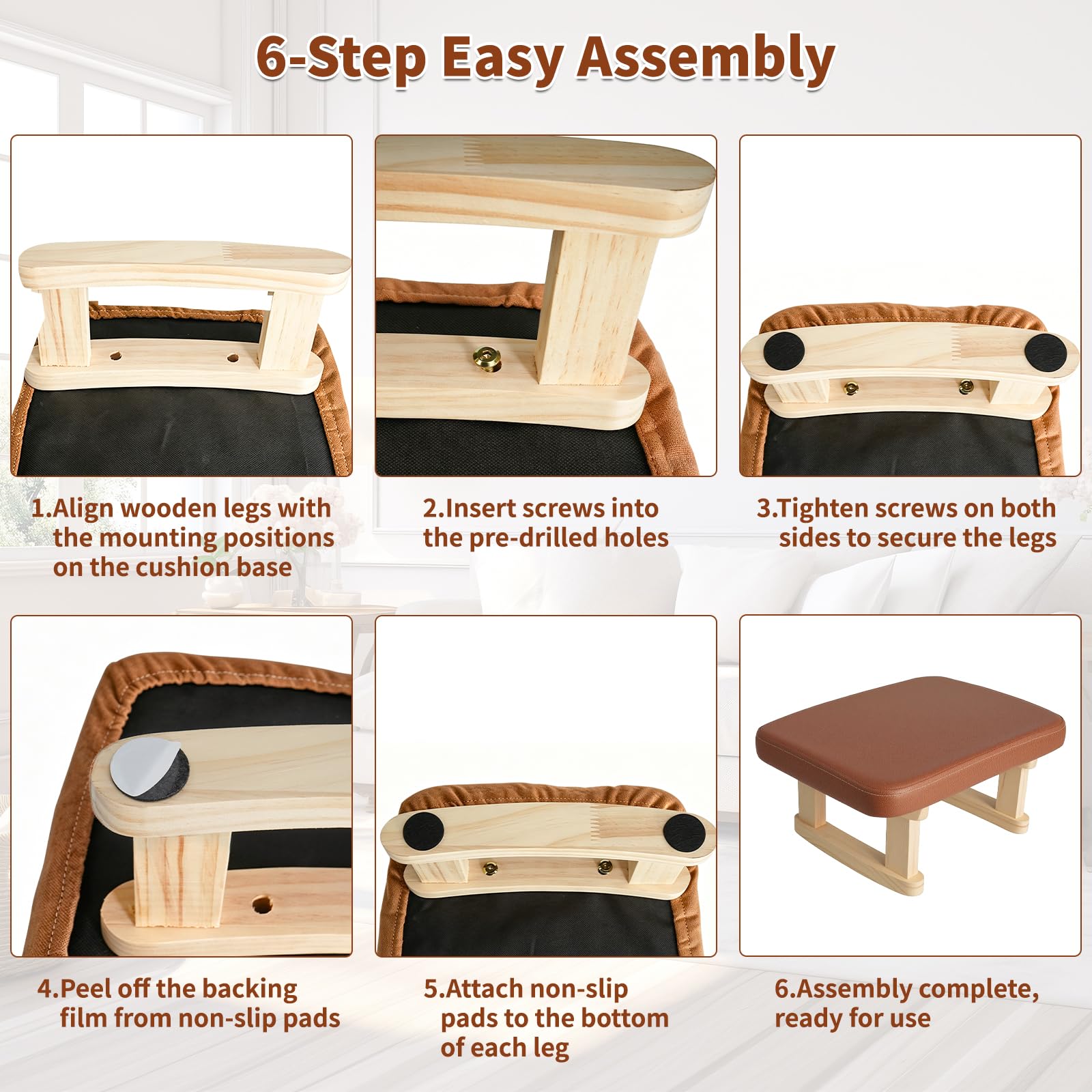 6-Step Easy Assembly

1.Align wooden legs with the mounting positions on the cushion base

2.Insert screws into the pre-drilled holes

3.Tighten screws on both sides to secure the legs

4.Peel off the backing film from non-slip pads

5.Attach non-slip pads to the bottom of each leg

6.Assembly complete, ready for use