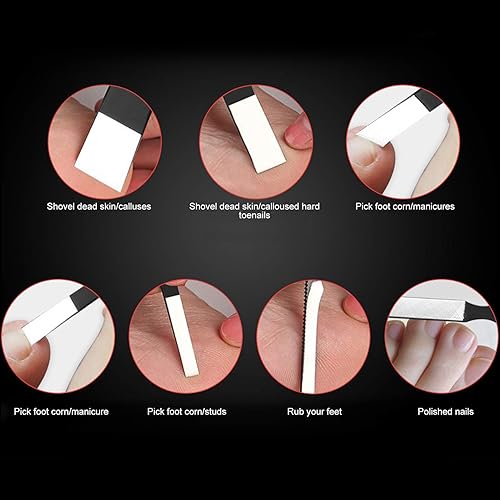 Shovel dead skin/calluses

Shovel dead skin/calloused hard toenails

Pick foot corn/manicures

Pick foot corn/manicure

Pick foot corn/studs

Rub your feet

Polished nails