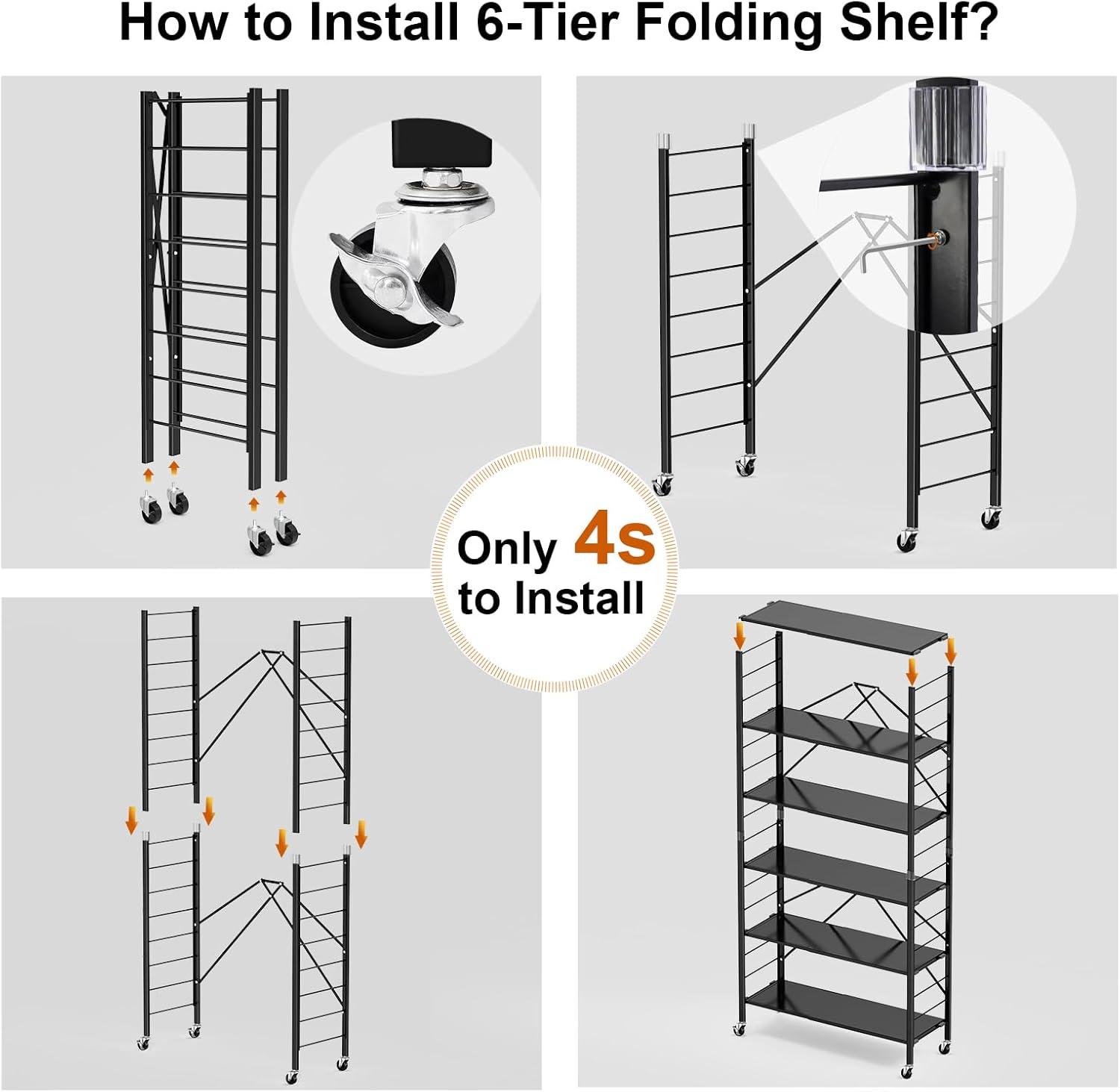 How to Install 6-Tier Folding Shelf?

Only 4s to Install