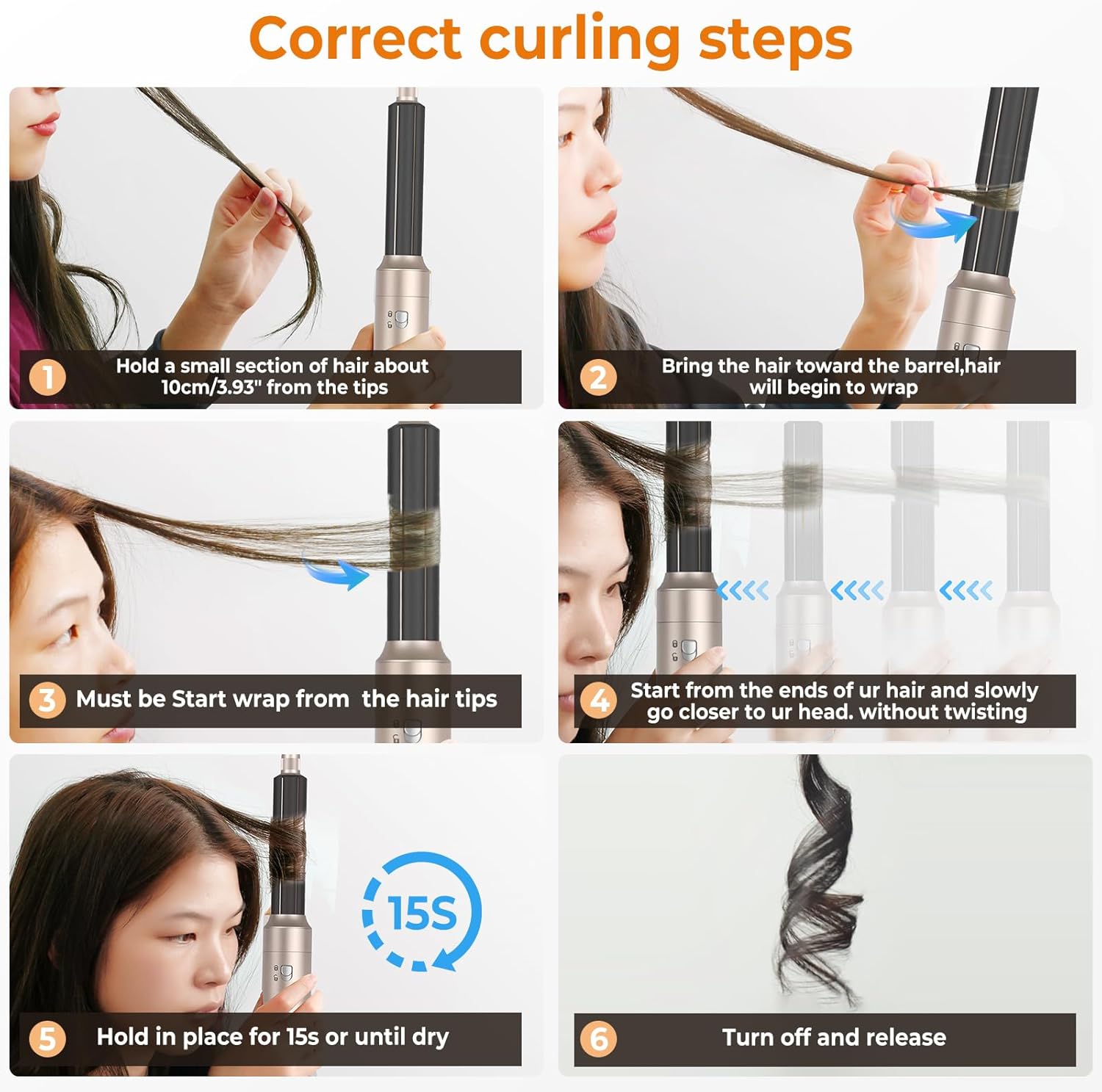 Correct curling steps

1 Hold a small section of hair about 10cm/3.93" from the tips

2 Bring the hair toward the barrel,hair will begin to wrap

3 Must be Start wrap from the hair tips

4 Start from the ends of ur hair and slowly go closer to ur head. without twisting

15S

5 Hold in place for 15s or until dry

6 Turn off and release