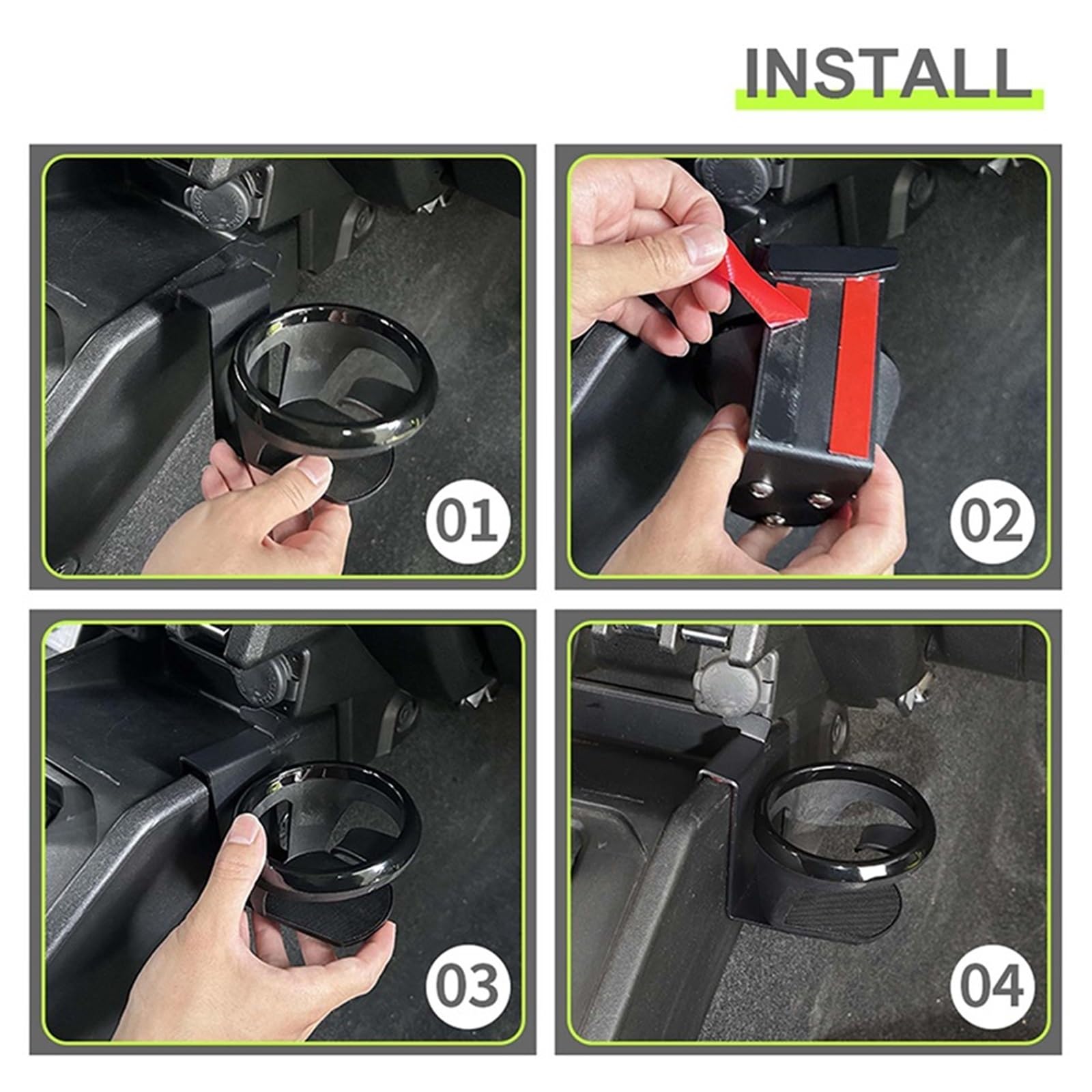 INSTALL

01

02

03

04