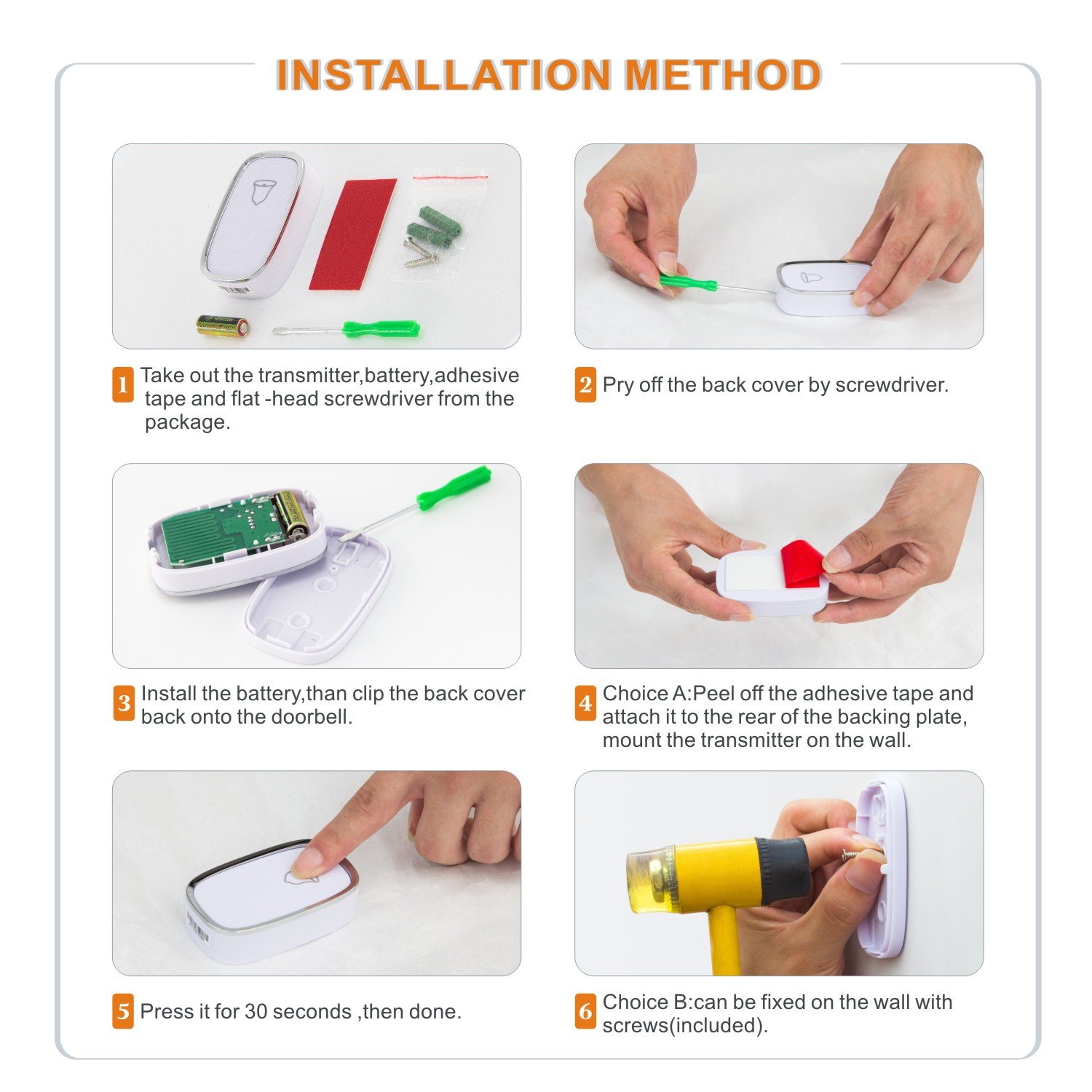 INSTALLATION METHOD

1 Take out the transmitter,battery,adhesive tape and flat -head screwdriver from the package.

2 Pry off the back cover by screwdriver.

3 Install the battery,than clip the back cover back onto the doorbell.

4 Choice A:Peel off the adhesive tape and attach it to the rear of the backing plate, mount the transmitter on the wall.

5 Press it for 30 seconds ,then done.

6 Choice B:can be fixed on the wall with screws(included).