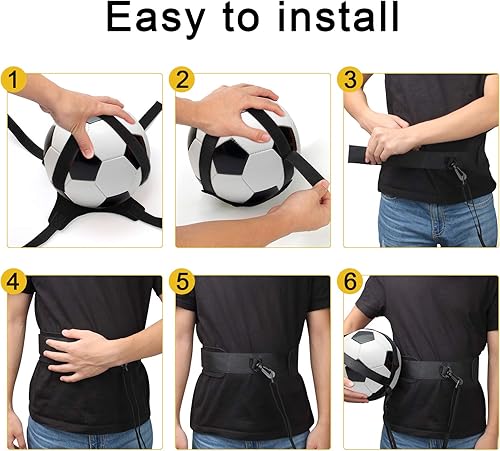 Easy to install

1

2

3

4

5

6