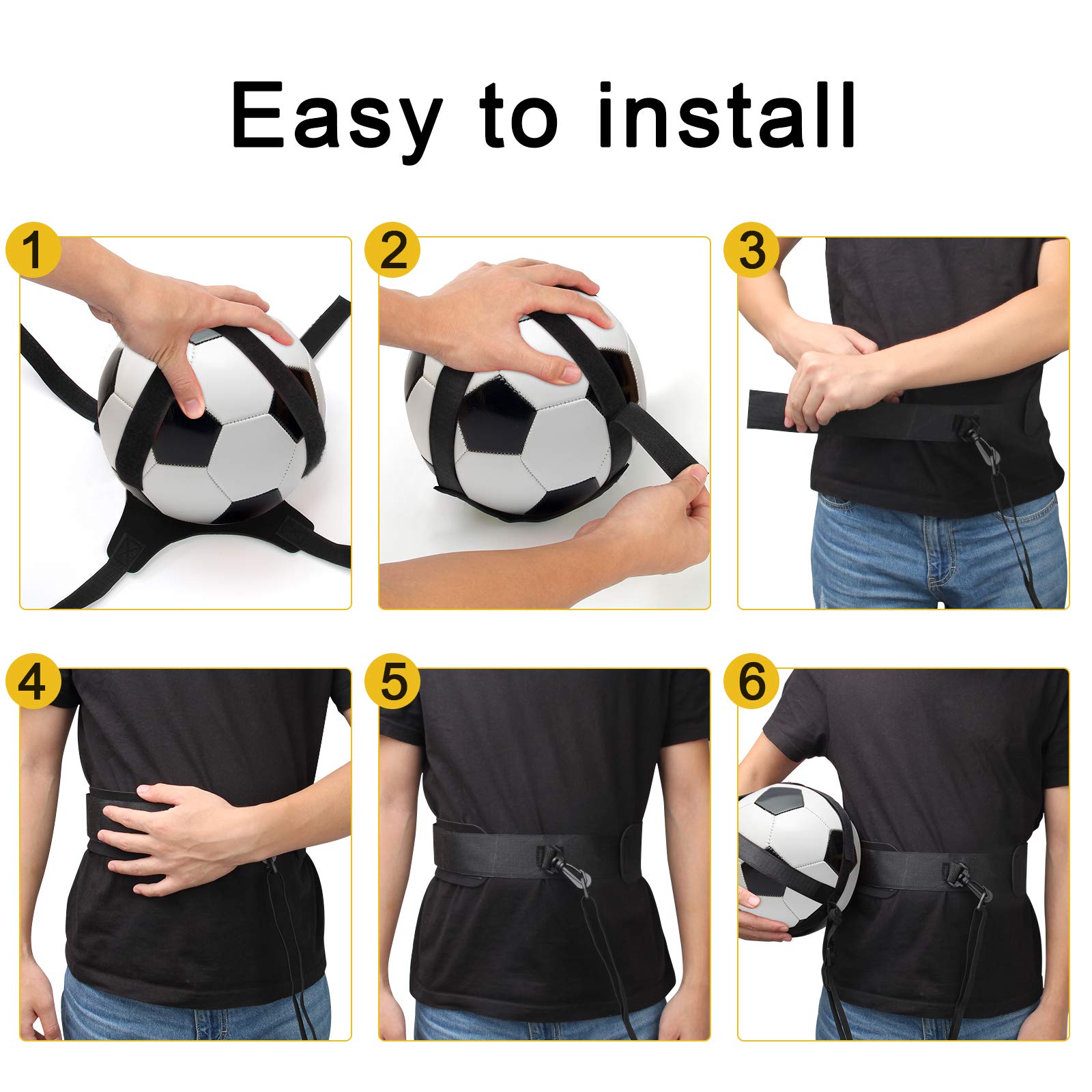 Easy to install

1

2

3

4

5

6