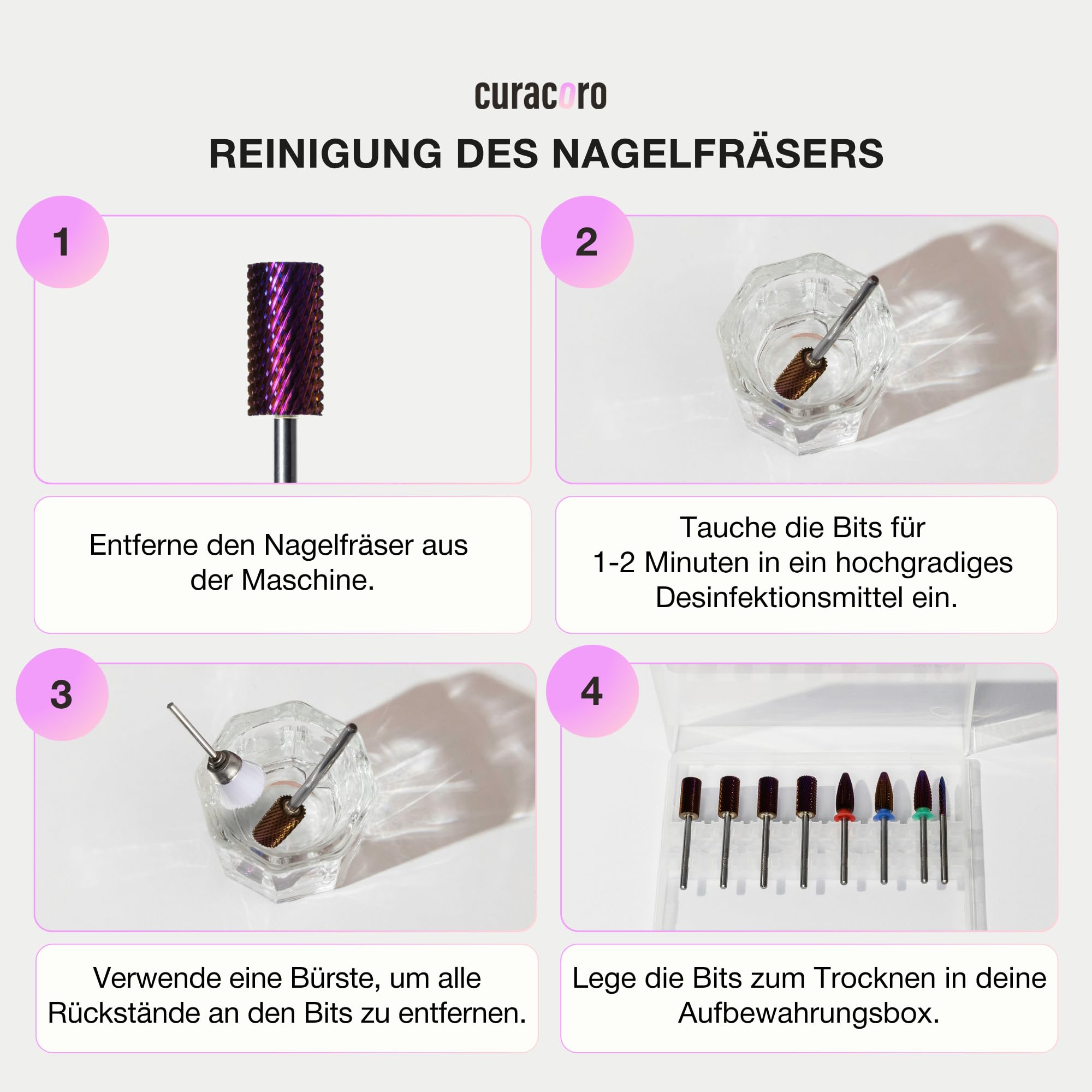 curacoro

REINIGUNG DES NAGELFRÄSERS

1

Entferne den Nagelfräser aus der Maschine.

2

Tauche die Bits für 1-2 Minuten in ein hochgradiges Desinfektionsmittel ein.

3

Verwende eine Bürste, um alle Rückstände an den Bits zu entfernen.

4

Lege die Bits zum Trocknen in deine Aufbewahrungsbox.