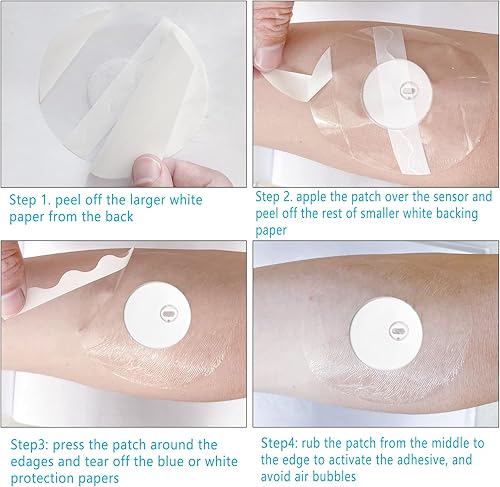 Step 1. peel off the larger white paper from the back

Step 2. apple the patch over the sensor and peel off the rest of smaller white backing paper

Step3: press the patch around the edages and tear off the blue or white protection papers

Step4: rub the patch from the middle to the edge to activate the adhesive, and avoid air bubbles