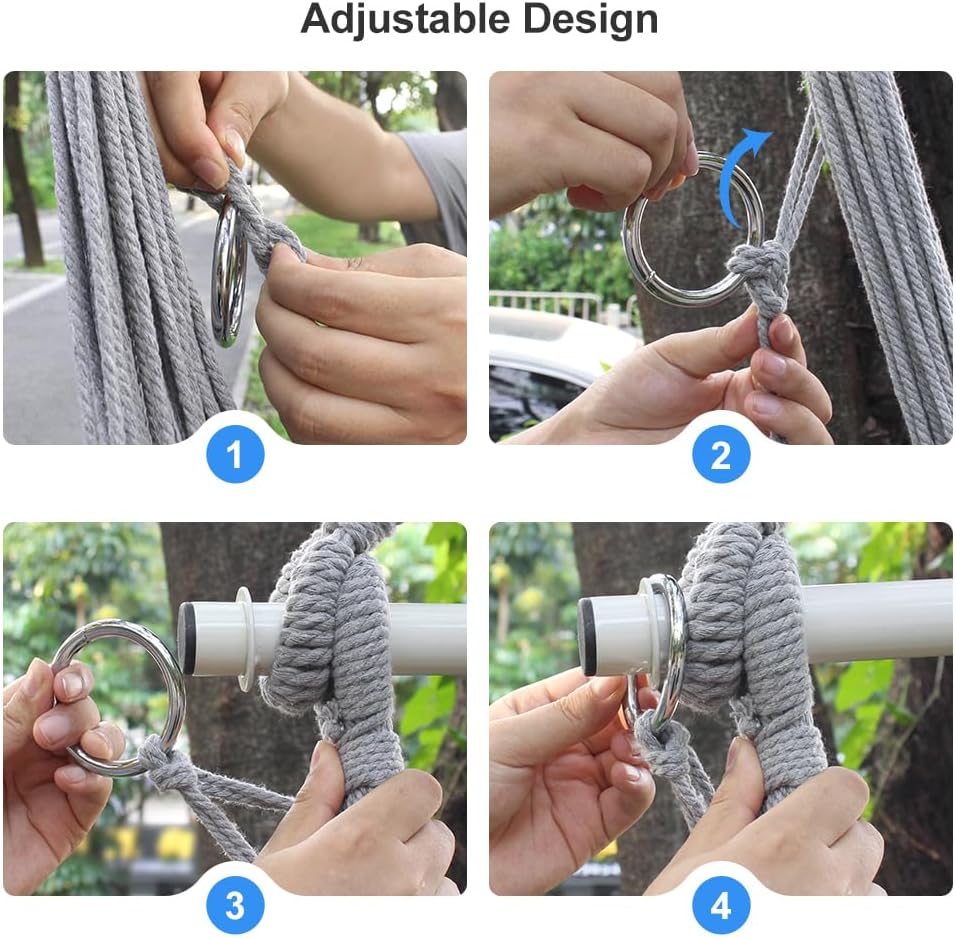 Adjustable Design

1

2

3

4