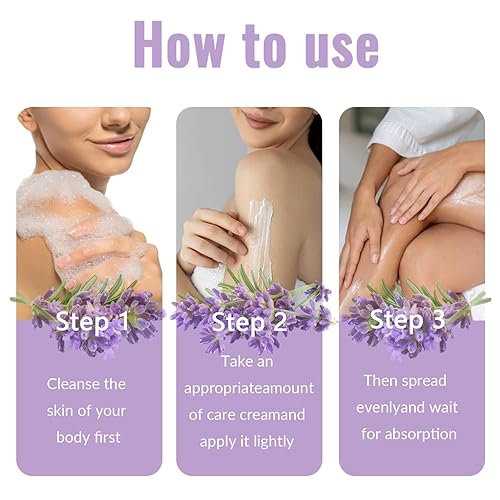 How to use

Step 1

Cleanse the skin of your body first

Step 2

Take an appropriateamount of care creamand apply it lightly

Step 3

Then spread evenlyand wait for absorption