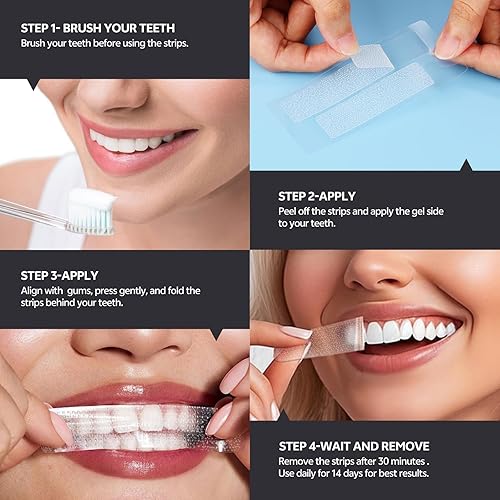 STEP 1- BRUSH YOUR TEETH
Brush your teeth before using the strips.

STEP 2-APPLY
Peel off the strips and apply the gel side to your teeth.

STEP 3-APPLY
Align with gums, press gently, and fold the strips behind your teeth.

STEP 4-WAIT AND REMOVE
Remove the strips after 30 minutes . Use daily for 14 days for best results.