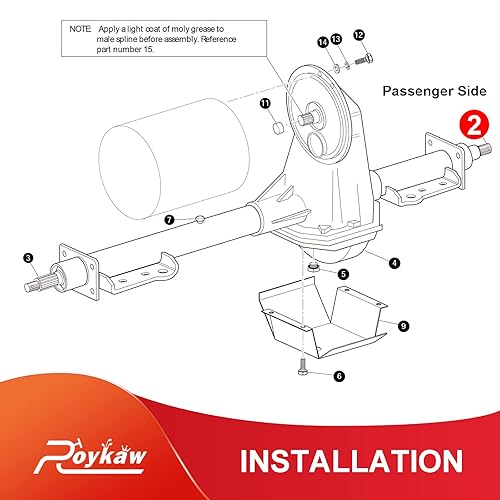 NOTE Apply a light coat of moly grease to male spline before assembly. Reference part number 15.

14 13 12

Passenger Side

11

2

7

3

4

5

9

6

Roykaw

INSTALLATION