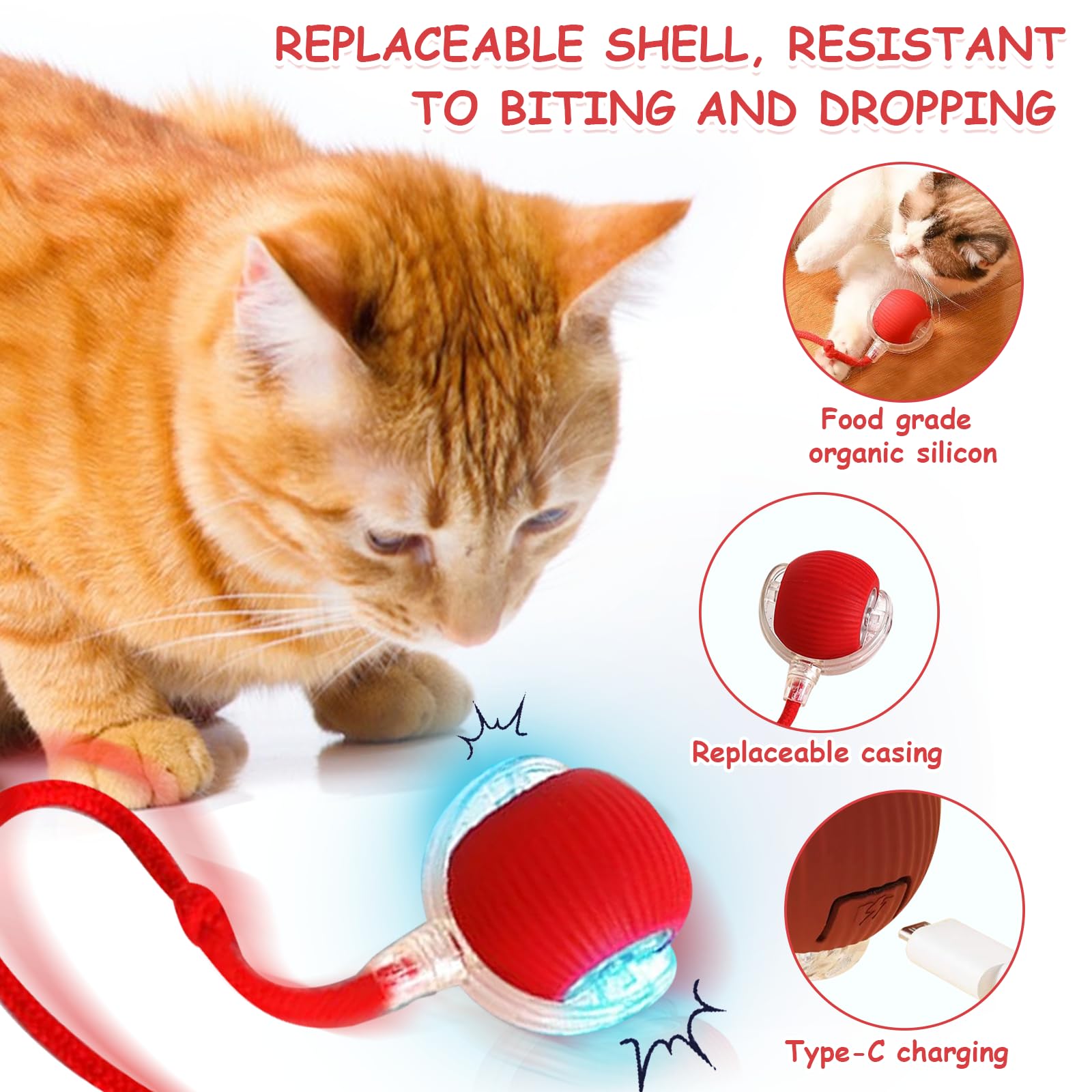 REPLACEABLE SHELL, RESISTANT TO BITING AND DROPPING

Food grade organic silicon

Replaceable casing

Type-C charging