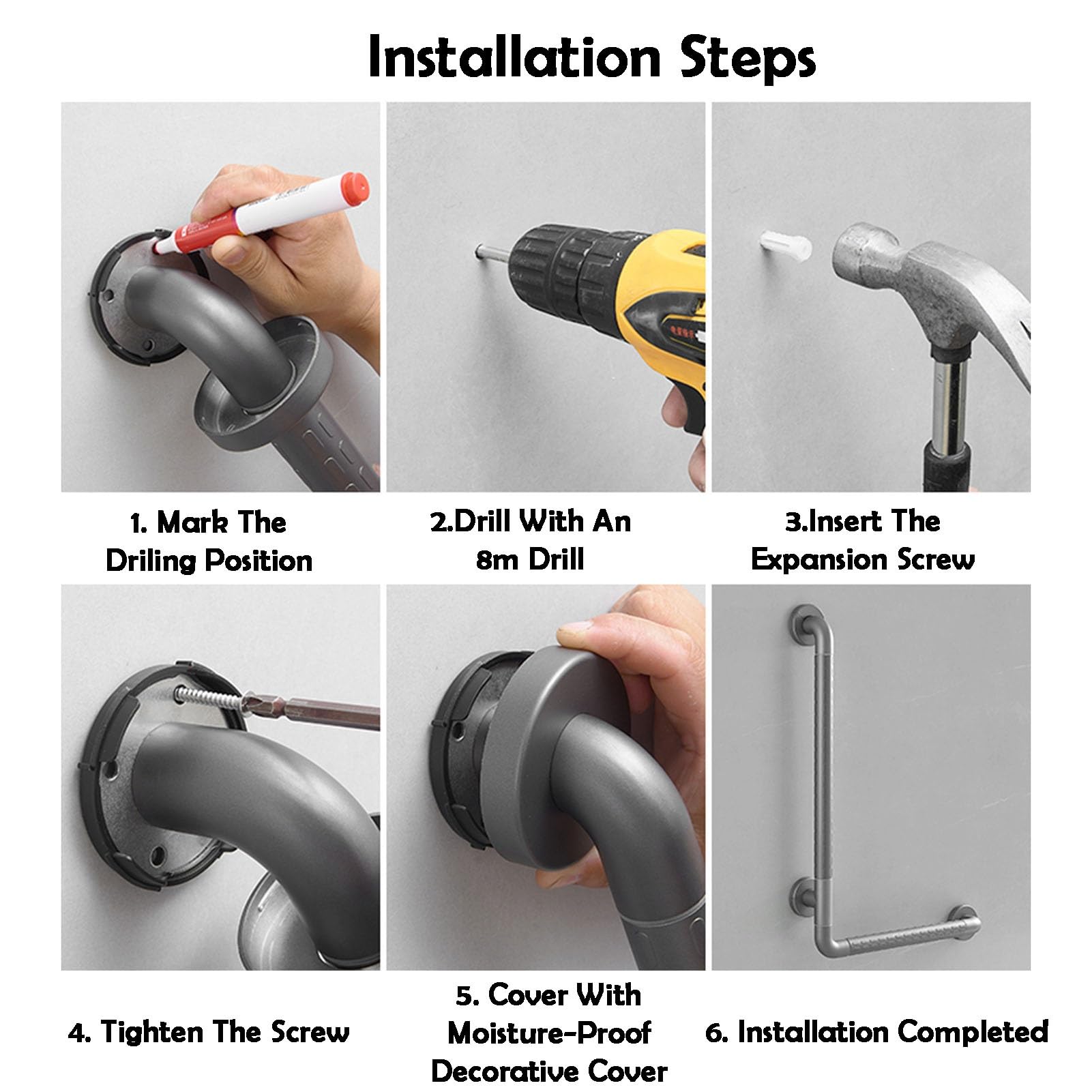 Installation Steps

1. Mark The Driling Position

2.Drill With An 8m Drill

3.Insert The Expansion Screw

4. Tighten The Screw

5. Cover With Moisture-Proof Decorative Cover

6. Installation Completed