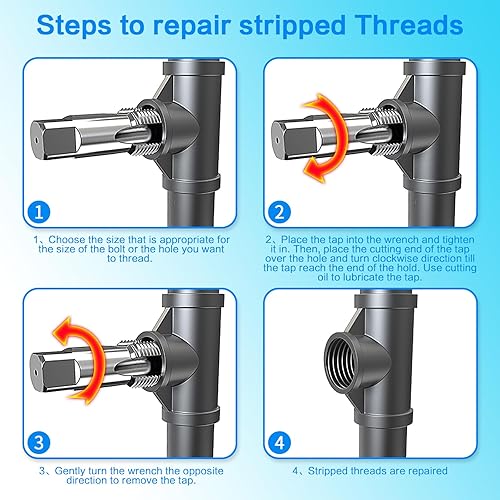 Steps to repair stripped Threads

1

1、Choose the size that is appropriate for the size of the bolt or the hole you want to thread.

2

2、Place the tap into the wrench and tighten it in. Then, place the cutting end of the tap over the hole and turn clockwise direction till the tap reach the end of the hold. Use cutting oil to lubricate the tap.

3

3、Gently turn the wrench the opposite direction to remove the tap.

4

4、Stripped threads are repaired