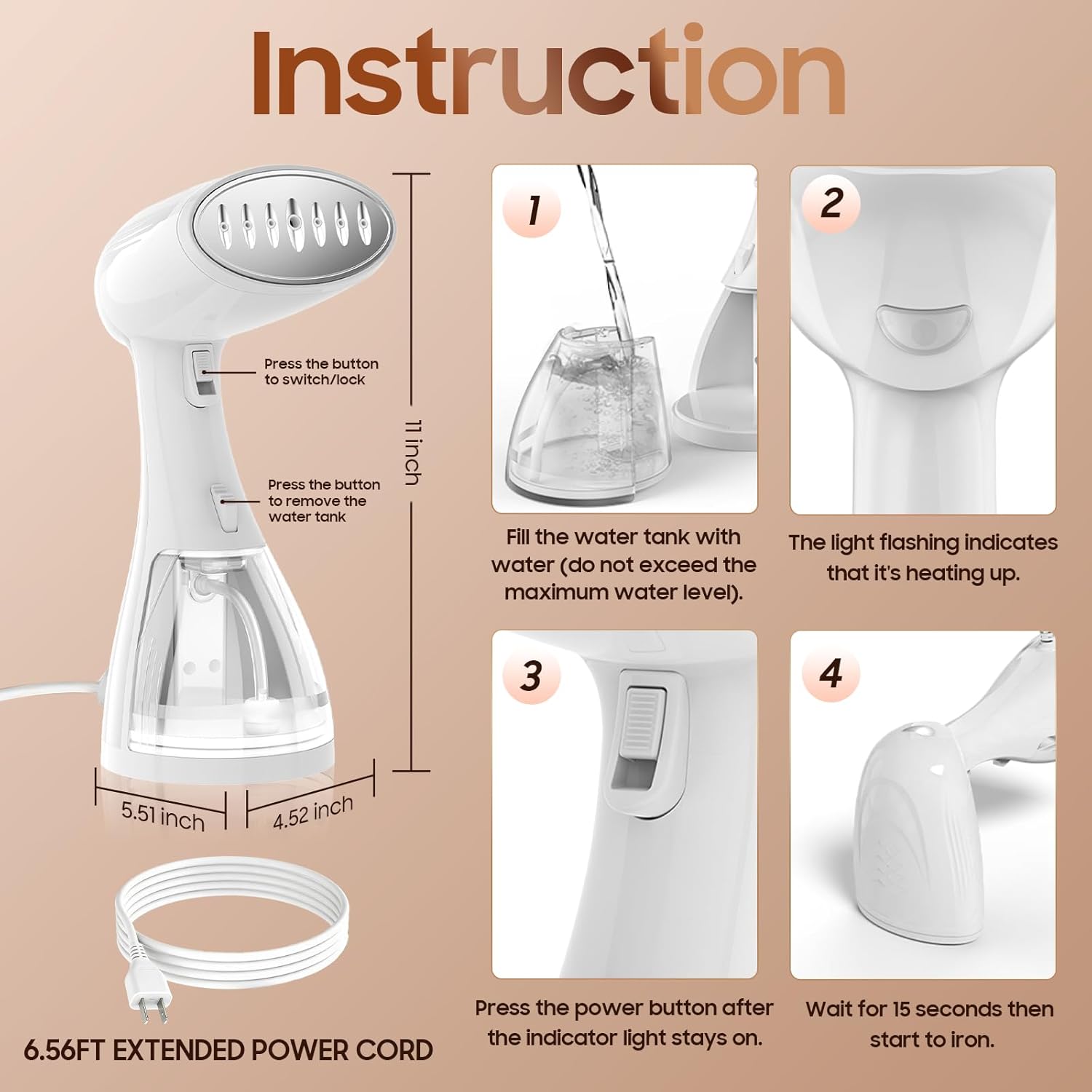 Instruction

Press the button to switch/lock

Press the button to remove the water tank

11 inch

5.51 inch

4.52 inch

6.56FT EXTENDED POWER CORD

1

Fill the water tank with water (do not exceed the maximum water level).

2

The light flashing indicates that it's heating up.

3

Press the power button after the indicator light stays on.

4

Wait for 15 seconds then start to iron.