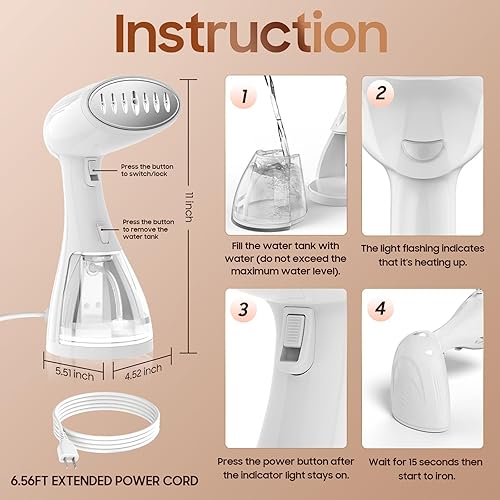 Instruction

Press the button to switch/lock

Press the button to remove the water tank

11 inch

5.51 inch

4.52 inch

6.56FT EXTENDED POWER CORD

1

Fill the water tank with water (do not exceed the maximum water level).

2

The light flashing indicates that it's heating up.

3

Press the power button after the indicator light stays on.

4

Wait for 15 seconds then start to iron.