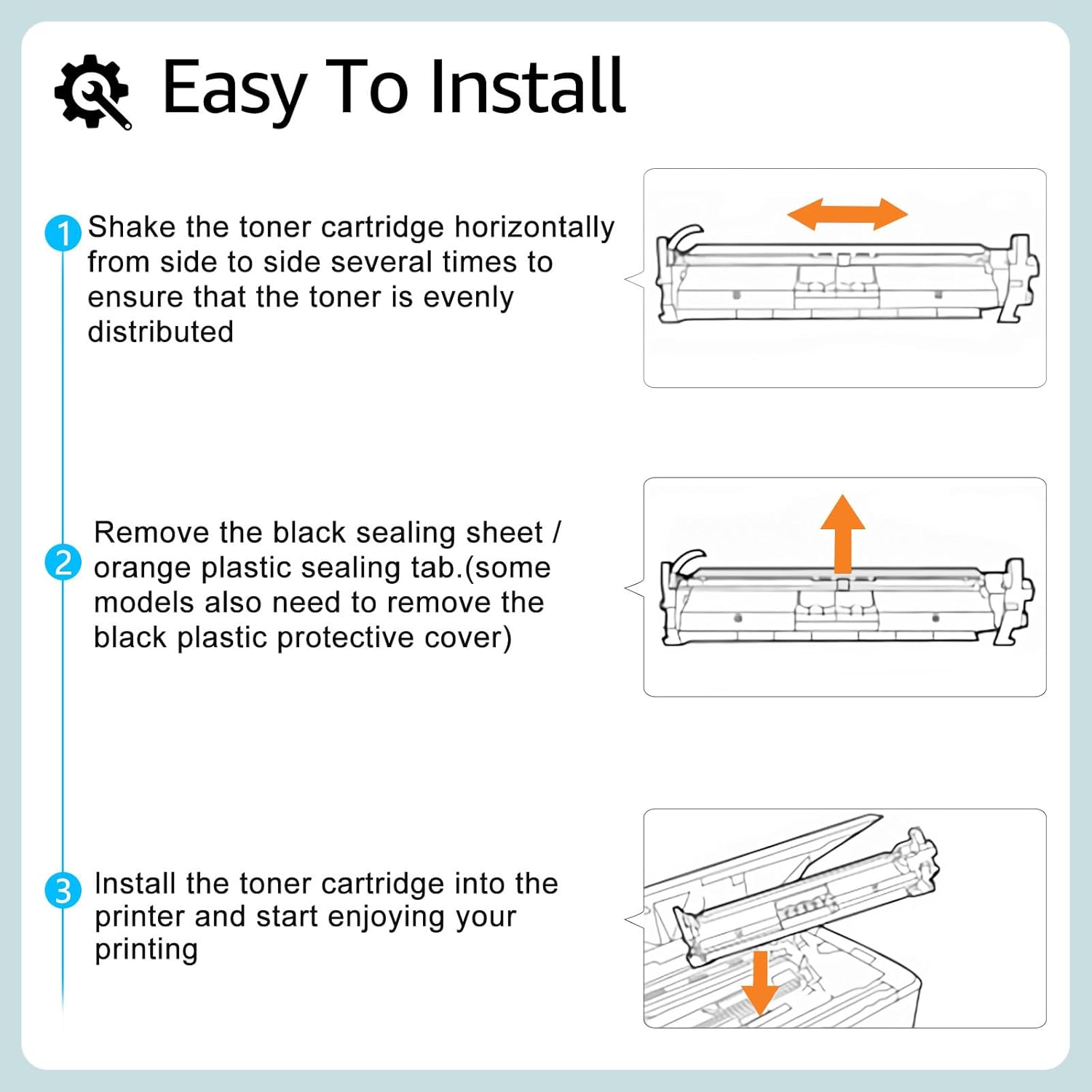 Easy To Install

1 Shake the toner cartridge horizontally from side to side several times to ensure that the toner is evenly distributed

2 Remove the black sealing sheet / orange plastic sealing tab.(some models also need to remove the black plastic protective cover)

3 Install the toner cartridge into the printer and start enjoying your printing