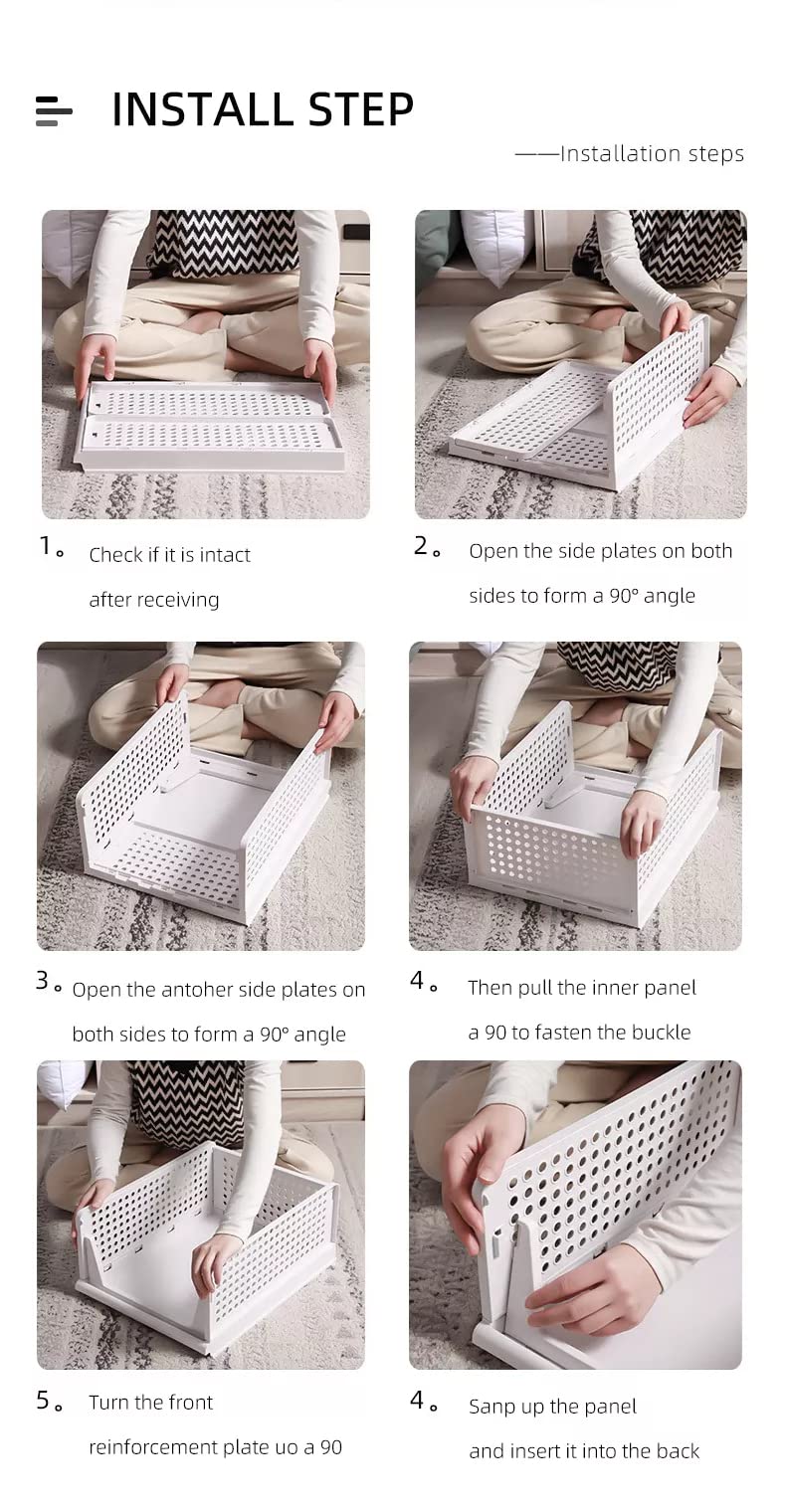 INSTALL STEP

——Installation steps

1。 Check if it is intact after receiving

2。 Open the side plates on both sides to form a 90° angle

3。 Open the antoher side plates on both sides to form a 90° angle

4。 Then pull the inner panel a 90 to fasten the buckle

5。 Turn the front reinforcement plate uo a 90

4。 Sanp up the panel and insert it into the back