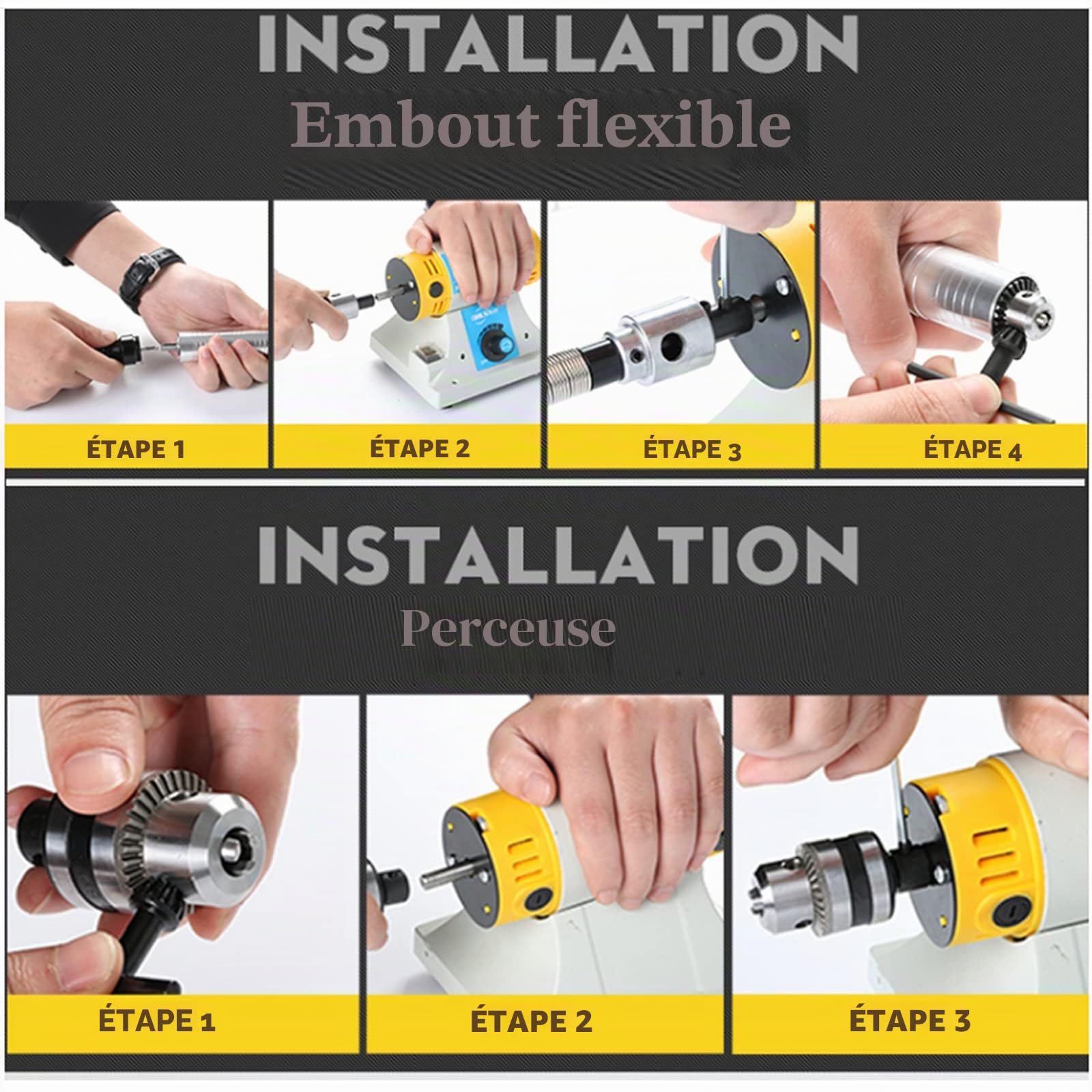 INSTALLATION
Embout flexible

ÉTAPE 1

ÉTAPE 2

ÉTAPE 3

ÉTAPE 4

INSTALLATION
Perceuse

ÉTAPE 1

ÉTAPE 2

ÉTAPE 3