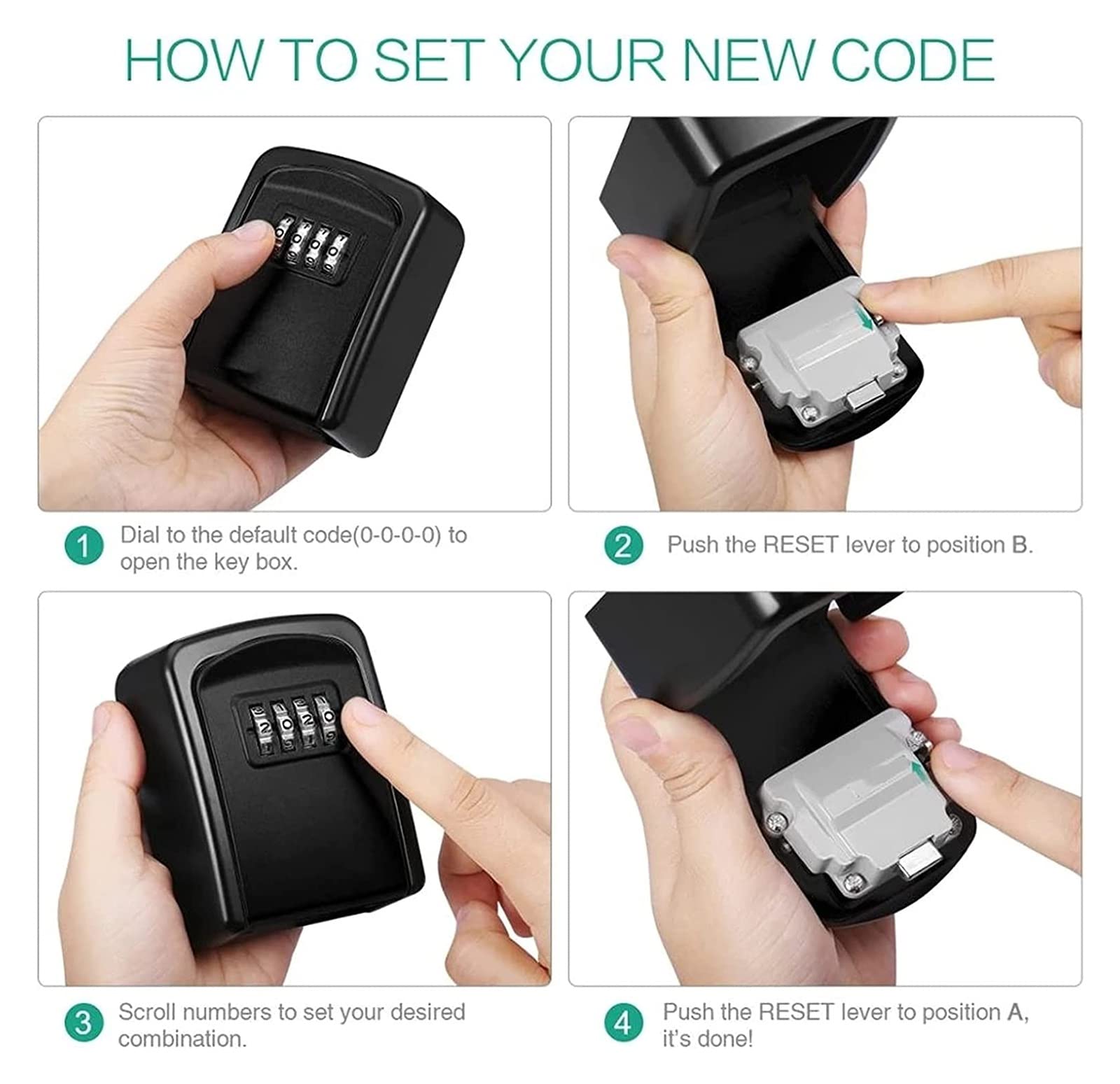 HOW TO SET YOUR NEW CODE

1 Dial to the default code(0-0-0-0) to open the key box.

2 Push the RESET lever to position B.

3 Scroll numbers to set your desired combination.

4 Push the RESET lever to position A, it's done!