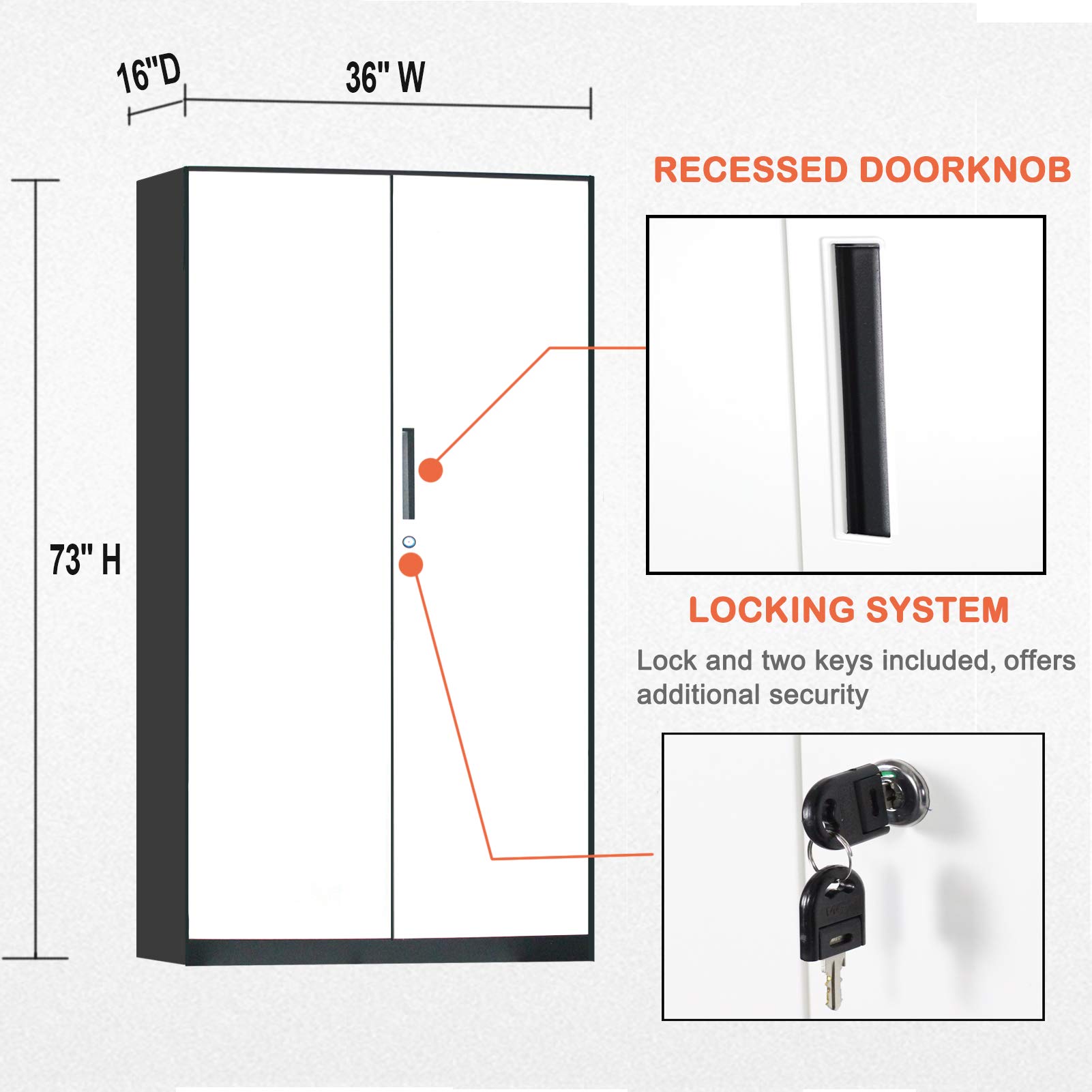 16"D
36" W
73" H
RECESSED DOORKNOB
LOCKING SYSTEM
Lock and two keys included, offers additional security