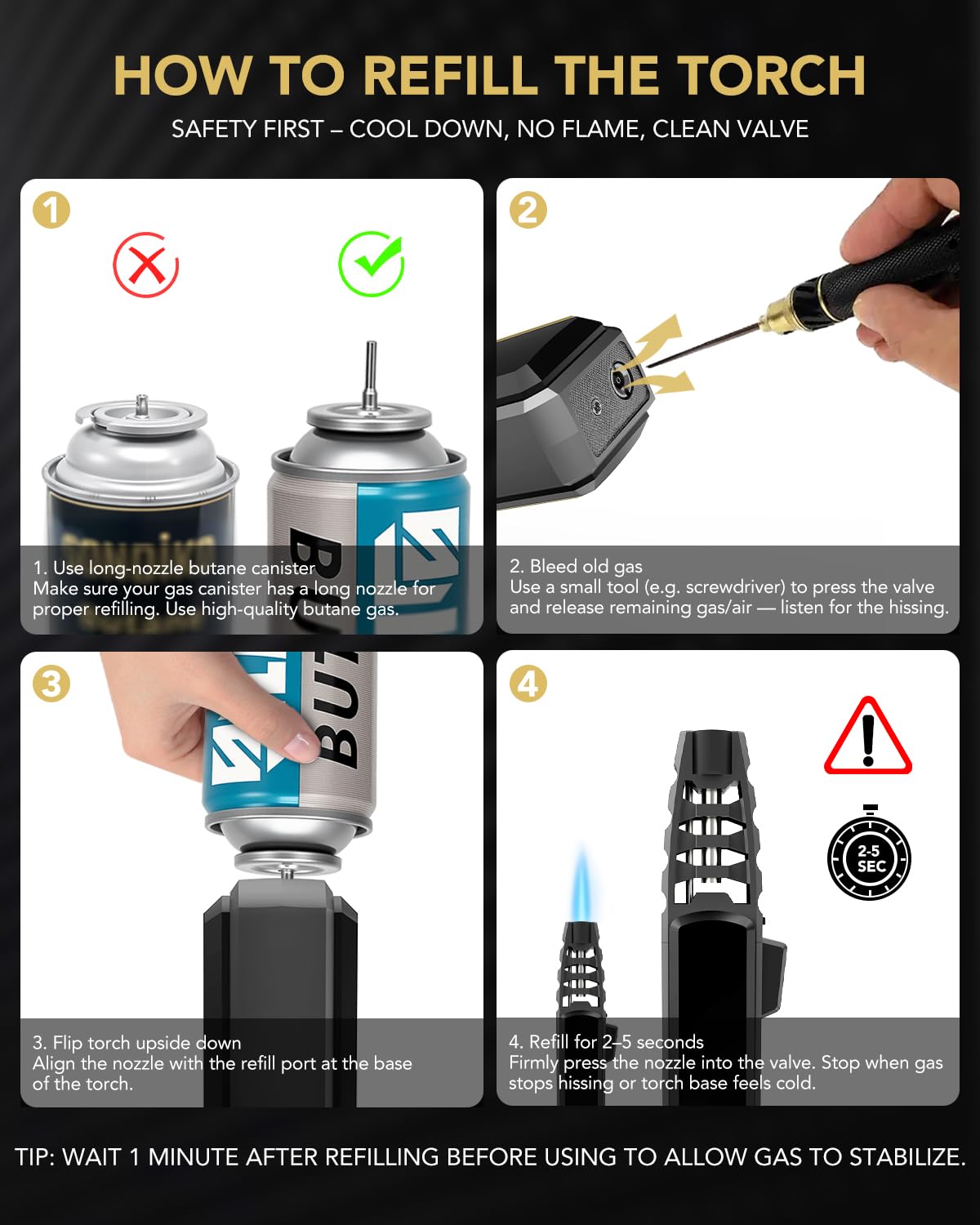 HOW TO REFILL THE TORCH

SAFETY FIRST – COOL DOWN, NO FLAME, CLEAN VALVE

1

BU

1. Use long-nozzle butane canister
Make sure your gas canister has a long nozzle for proper refilling. Use high-quality butane gas.

2

2. Bleed old gas
Use a small tool (e.g. screwdriver) to press the valve and release remaining gas/air — listen for the hissing.

3

BUT

3. Flip torch upside down
Align the nozzle with the refill port at the base of the torch.

4

2-5 SEC

4. Refill for 2–5 seconds
Firmly press the nozzle into the valve. Stop when gas stops hissing or torch base feels cold.

TIP: WAIT 1 MINUTE AFTER REFILLING BEFORE USING TO ALLOW GAS TO STABILIZE.