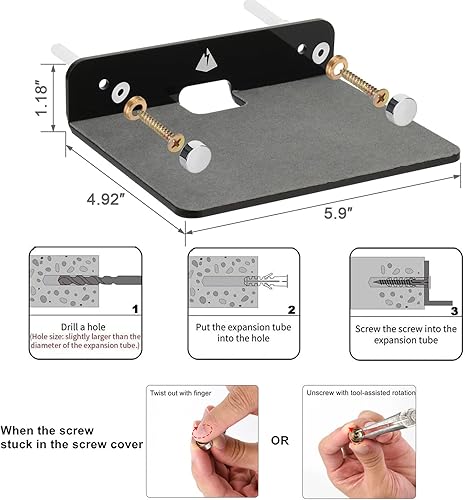 1.18″

4.92″

5.9″

1

Drill a hole
(Hole size: slightly larger than the diameter of the expansion tube.)

2

Put the expansion tube into the hole

3

Screw the screw into the expansion tube

When the screw stuck in the screw cover

Twist out with finger

OR

Unscrew with tool-assisted rotation