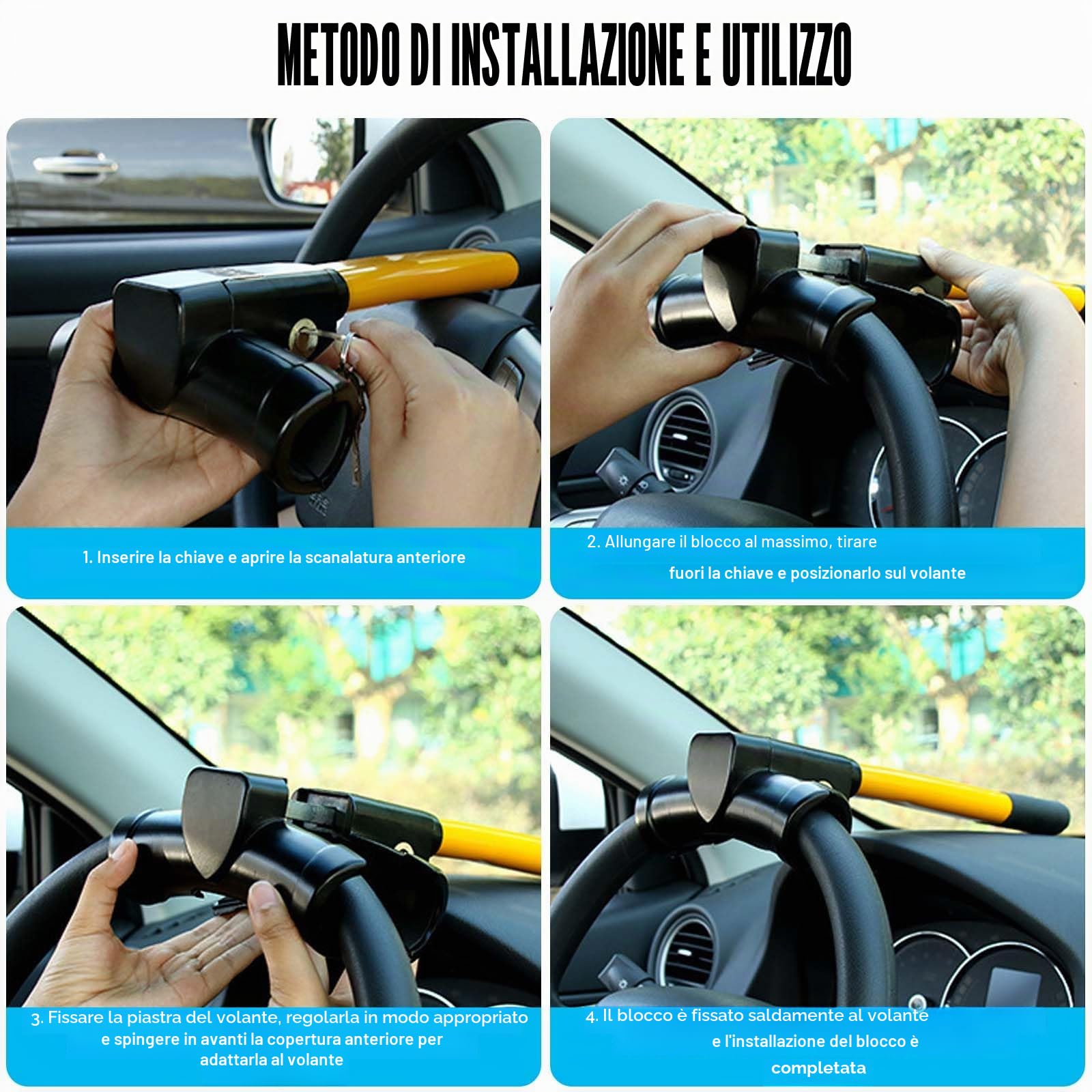 METODO DI INSTALLAZIONE E UTILIZZO

1. Inserire la chiave e aprire la scanalatura anteriore

2. Allungare il blocco al massimo, tirare fuori la chiave e posizionarlo sul volante

3. Fissare la piastra del volante, regolarla in modo appropriato e spingere in avanti la copertura anteriore per adattarla al volante

4. Il blocco è fissato saldamente al volante e l'installazione del blocco è completata