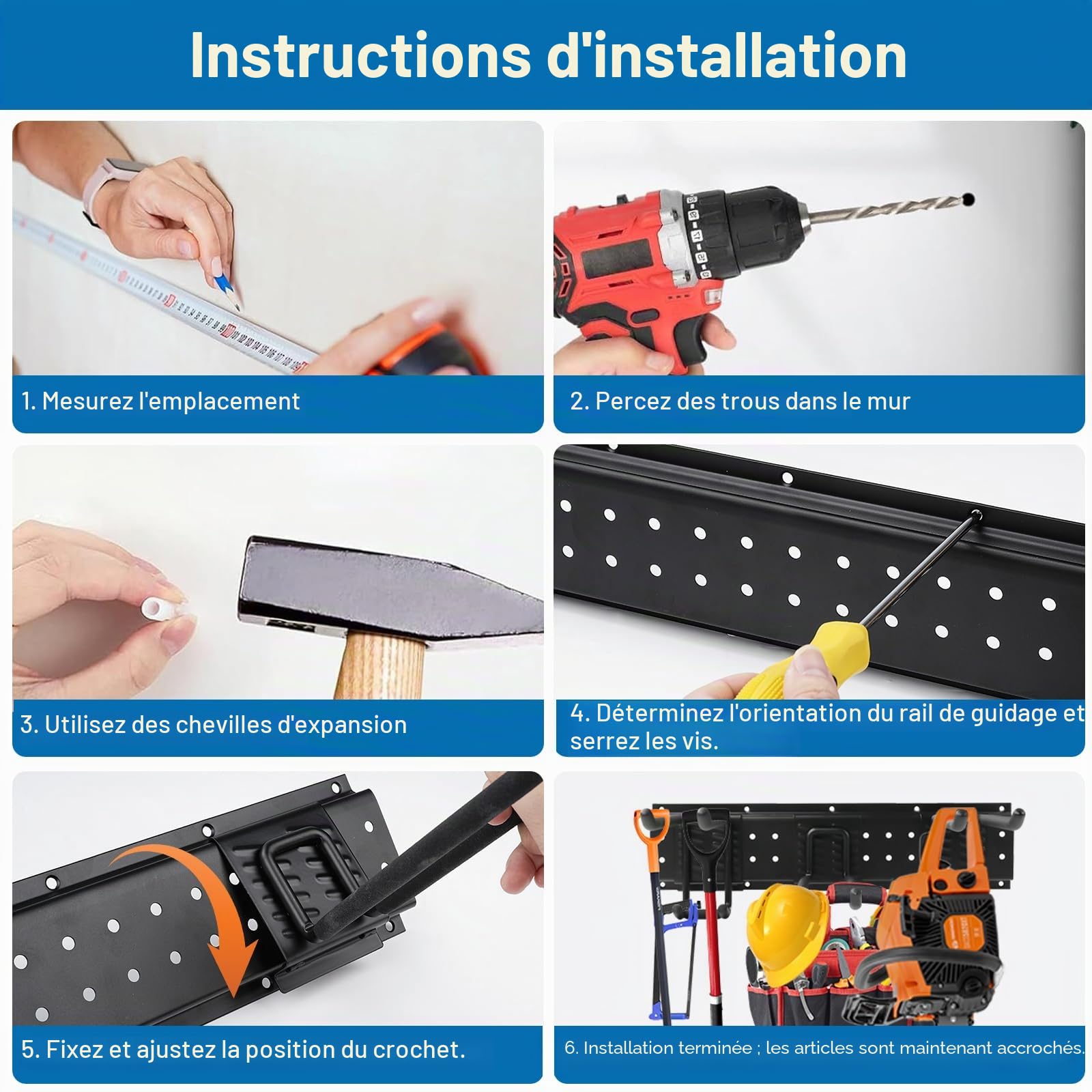 Instructions d'installation

1. Mesurez l'emplacement

2. Percez des trous dans le mur

3. Utilisez des chevilles d'expansion

4. Déterminez l'orientation du rail de guidage et serrez les vis.

5. Fixez et ajustez la position du crochet.

6. Installation terminée ; les articles sont maintenant accrochés.