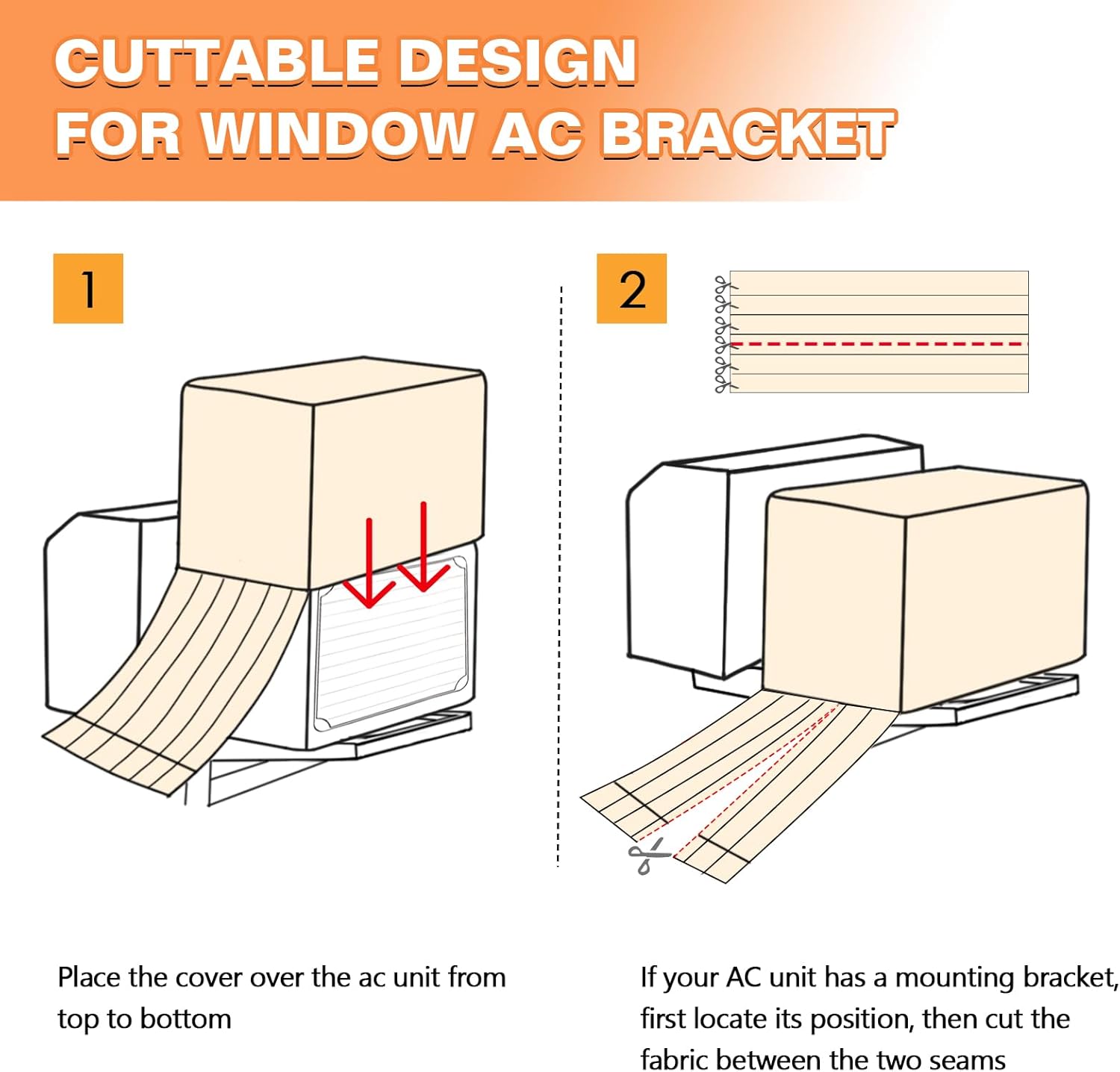 CUTTABLE DESIGN
FOR WINDOW AC BRACKET

1

2

Place the cover over the ac unit from top to bottom

If your AC unit has a mounting bracket, first locate its position, then cut the fabric between the two seams