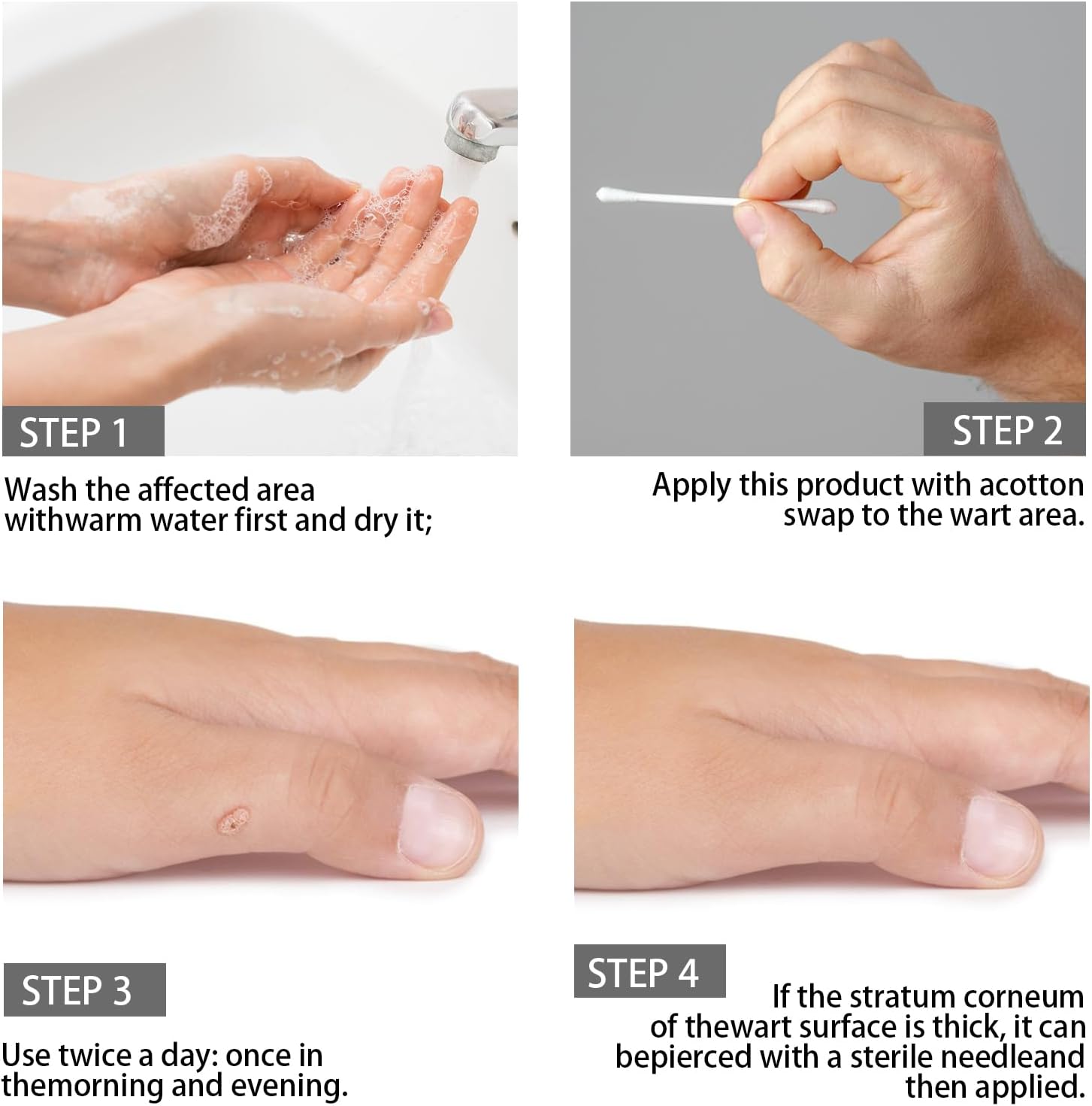 STEP 1

Wash the affected area withwarm water first and dry it;

STEP 2

Apply this product with acotton swap to the wart area.

STEP 3

Use twice a day: once in themorning and evening.

STEP 4

If the stratum corneum of thewart surface is thick, it can bepierced with a sterile needleand then applied.