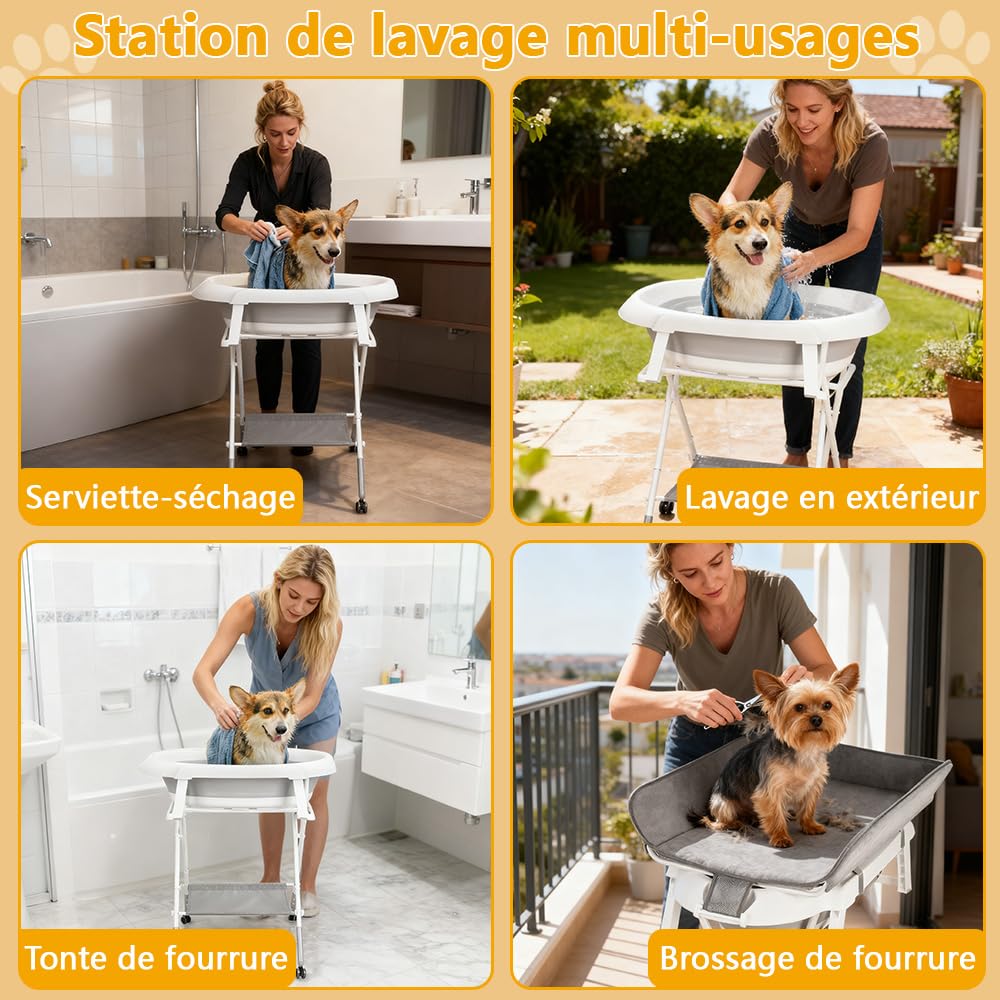 Station de lavage multi-usages

Serviette-séchage

Lavage en extérieur

Tonte de fourrure

Brossage de fourrure