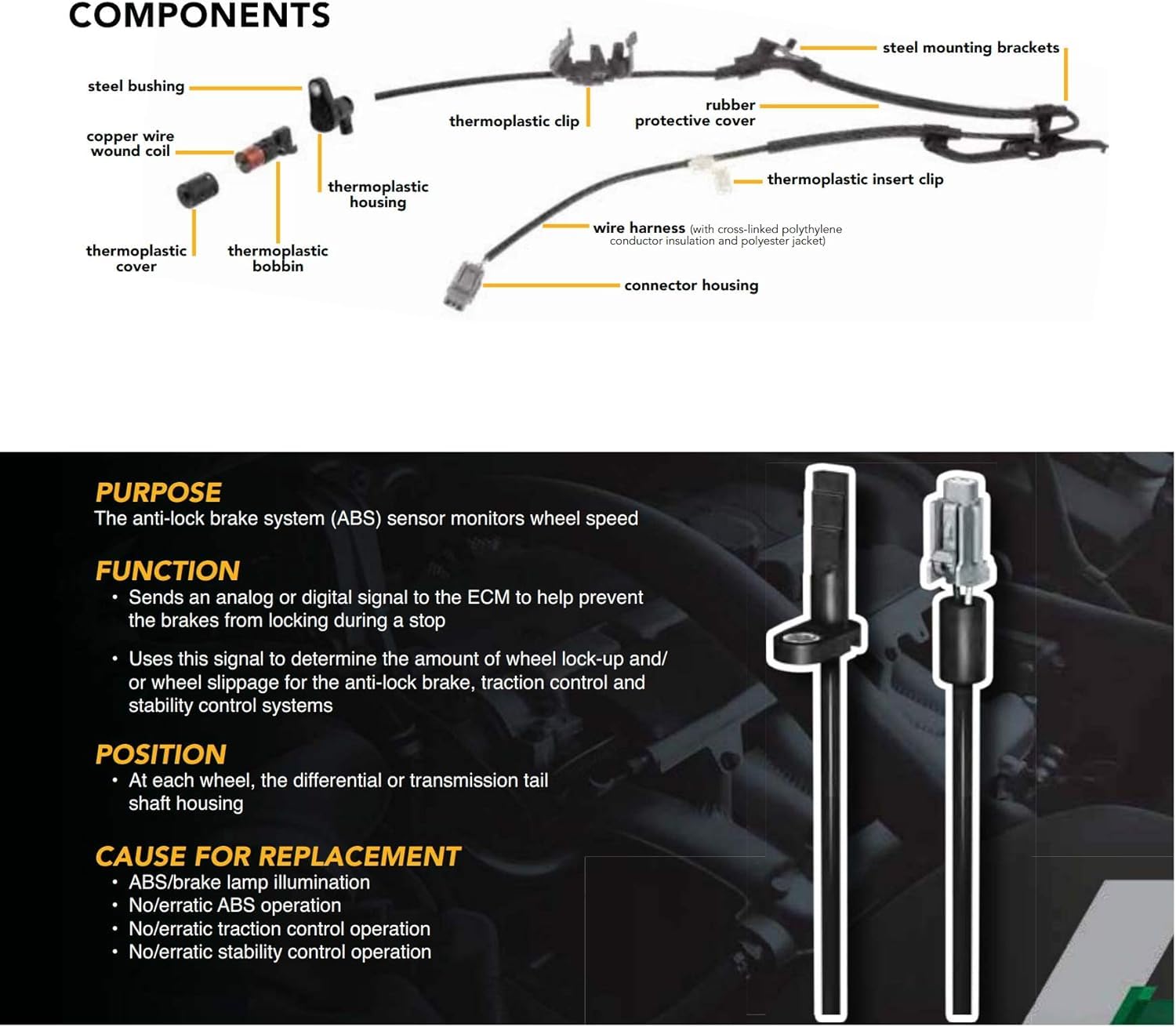 COMPONENTS

steel bushing

copper wire wound coil

thermoplastic cover

thermoplastic bobbin

thermoplastic housing

thermoplastic clip

rubber protective cover

steel mounting brackets

thermoplastic insert clip

wire harness (with cross-linked polythylene conductor insulation and polyester jacket)

connector housing

PURPOSE
The anti-lock brake system (ABS) sensor monitors wheel speed

FUNCTION
• Sends an analog or digital signal to the ECM to help prevent the brakes from locking during a stop
• Uses this signal to determine the amount of wheel lock-up and/or wheel slippage for the anti-lock brake, traction control and stability control systems

POSITION
• At each wheel, the differential or transmission tail shaft housing

CAUSE FOR REPLACEMENT
• ABS/brake lamp illumination
• No/erratic ABS operation
• No/erratic traction control operation
• No/erratic stability control operation