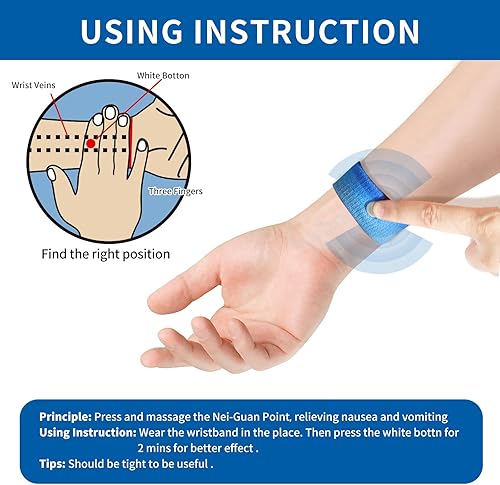 USING INSTRUCTION

Wrist Veins

White Botton

Three Fingers

Find the right position

Principle: Press and massage the Nei-Guan Point, relieving nausea and vomiting
Using Instruction: Wear the wristband in the place. Then press the white bottn for 2 mins for better effect .
Tips: Should be tight to be useful .