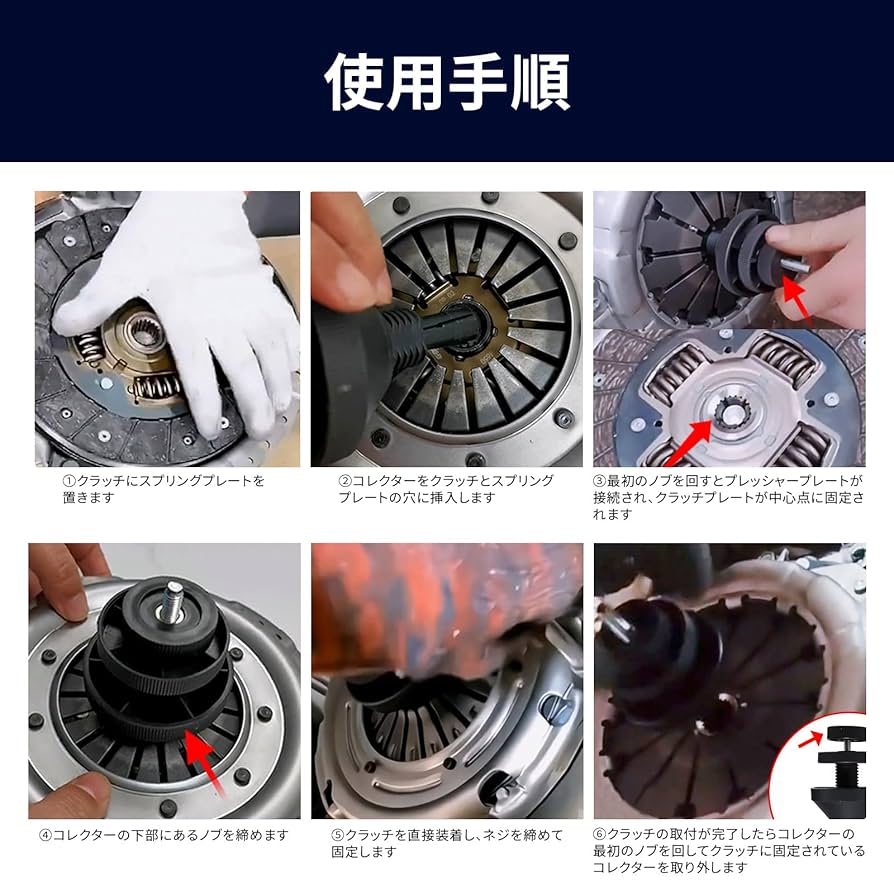 使用手順

①クラッチにスプリングプレートを置きます

②コレクターをクラッチとスプリングプレートの穴に挿入します

③最初のノブを回すとプレッシャープレートが接続され、クラッチプレートが中心点に固定されます

④コレクターの下部にあるノブを締めます

⑤クラッチを直接装着し、ネジを締めて固定します

⑥クラッチの取付が完了したらコレクターの最初のノブを回してクラッチに固定されているコレクターを取り外します