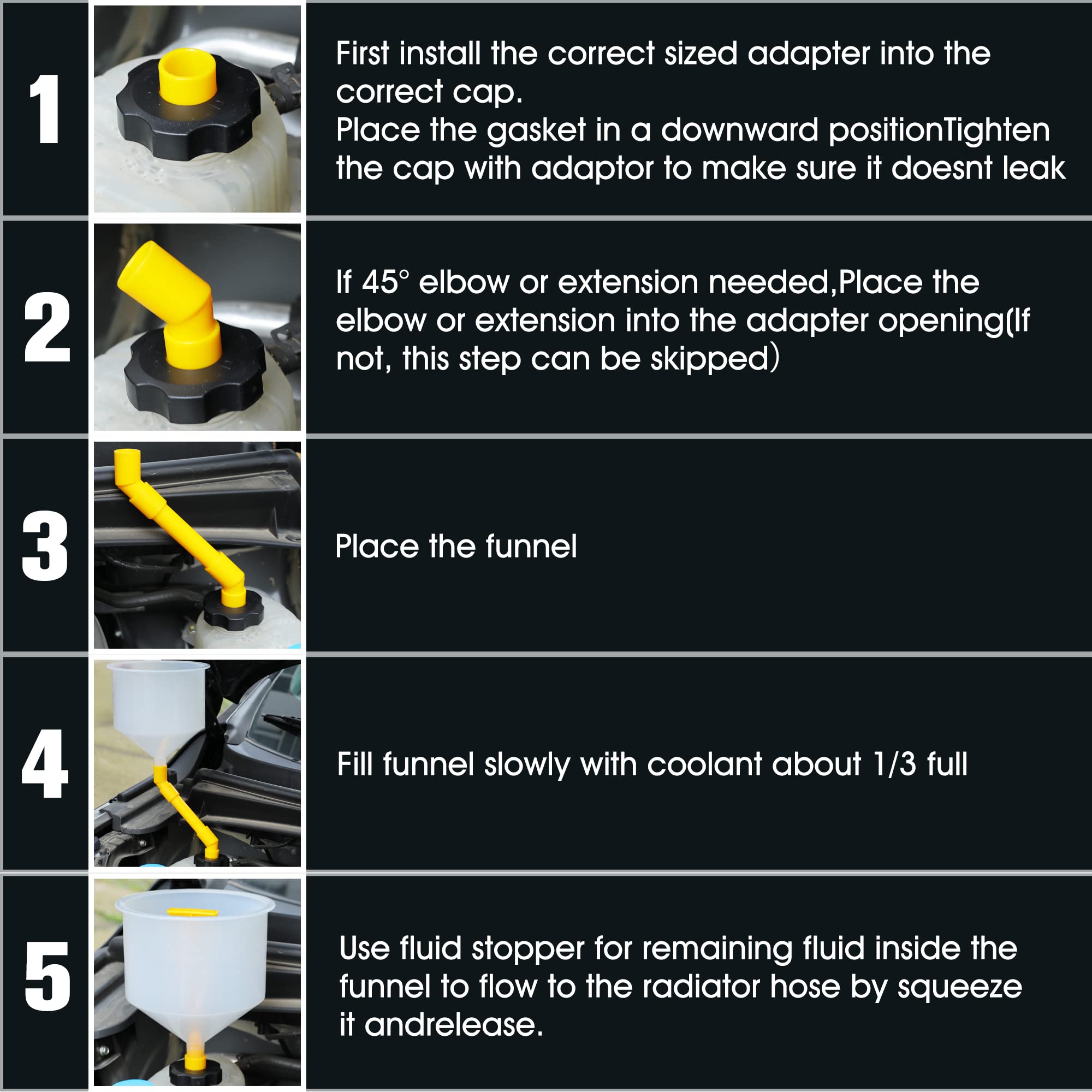 1

First install the correct sized adapter into the correct cap.
Place the gasket in a downward positionTighten the cap with adaptor to make sure it doesnt leak

2

If 45° elbow or extension needed,Place the elbow or extension into the adapter opening(If not, this step can be skipped)

3

Place the funnel

4

Fill funnel slowly with coolant about 1/3 full

5

Use fluid stopper for remaining fluid inside the funnel to flow to the radiator hose by squeeze it andrelease.