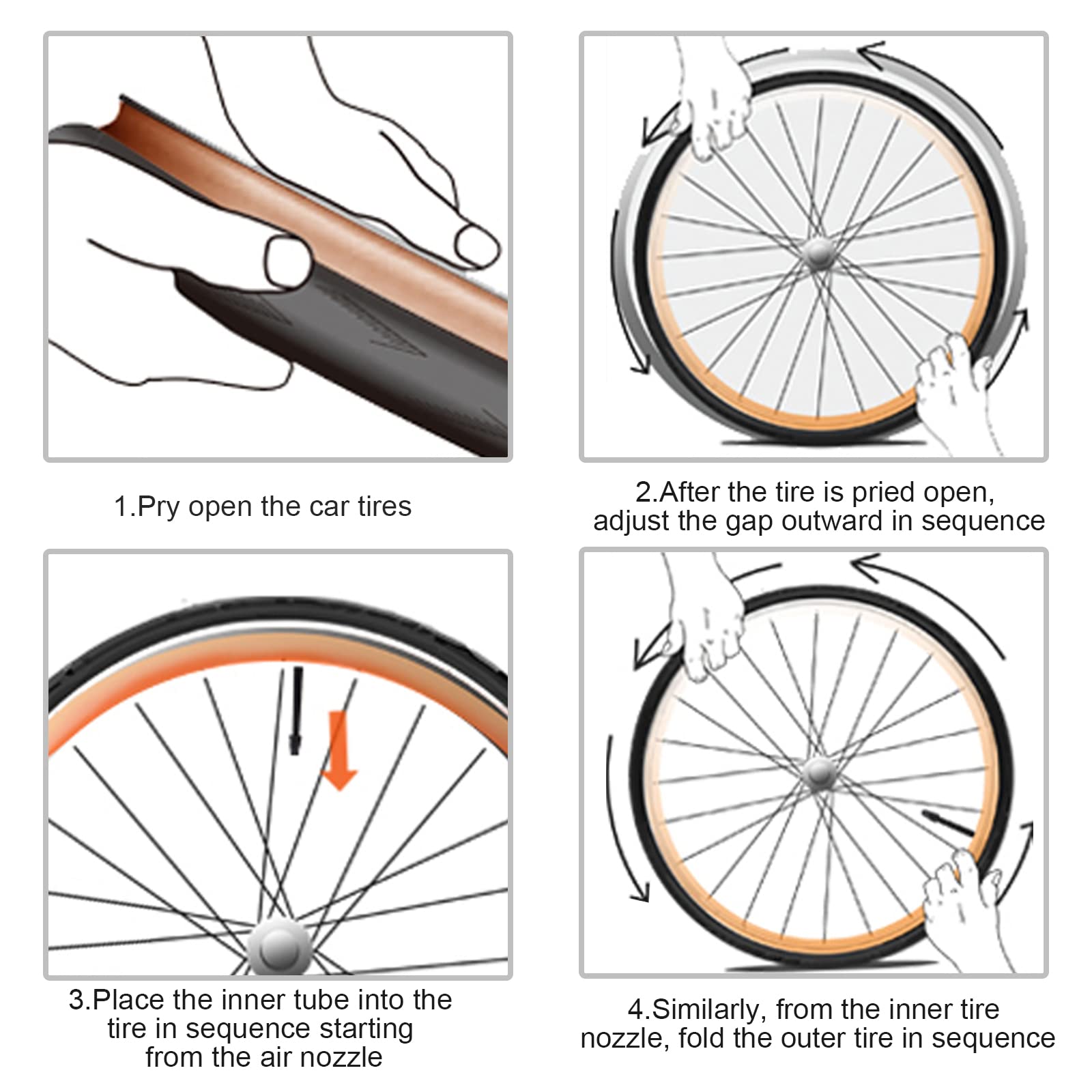 1.Pry open the car tires

2.After the tire is pried open, adjust the gap outward in sequence

3.Place the inner tube into the tire in sequence starting from the air nozzle

4.Similarly, from the inner tire nozzle, fold the outer tire in sequence